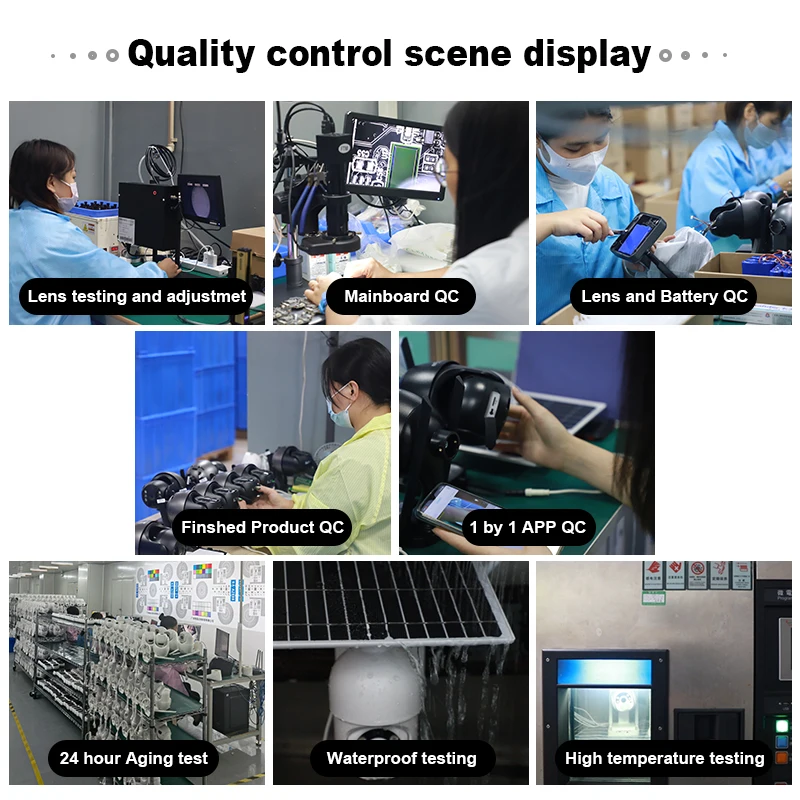 Quality control scene display

Lens testing and adjustmet

Mainboard QC

Lens and Battery QC

Finshed Product QC

1 by 1 APP QC

24 hour Aging test

Waterproof testing

High temperature testing