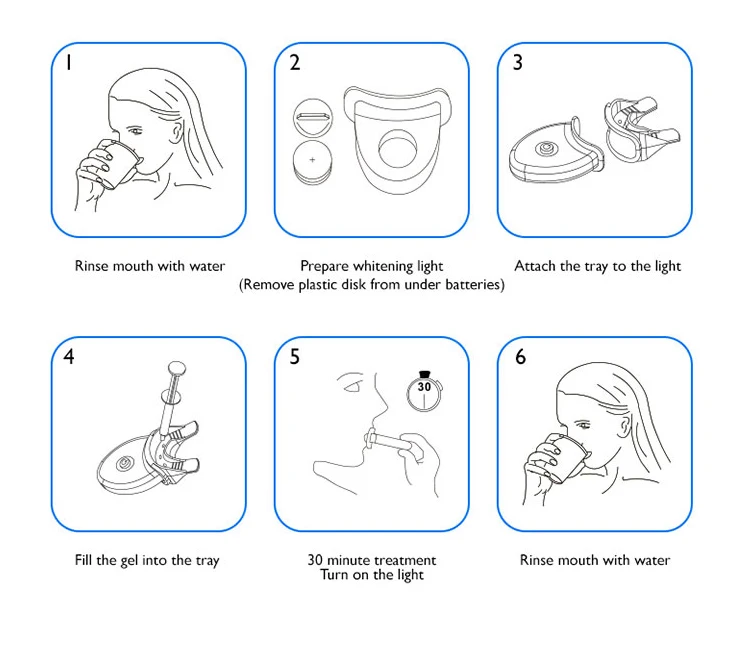 1

Rinse mouth with water

2

Prepare whitening light
(Remove plastic disk from under batteries)

3

Attach the tray to the light

4

Fill the gel into the tray

5

30

30 minute treatment
Turn on the light

6

Rinse mouth with water