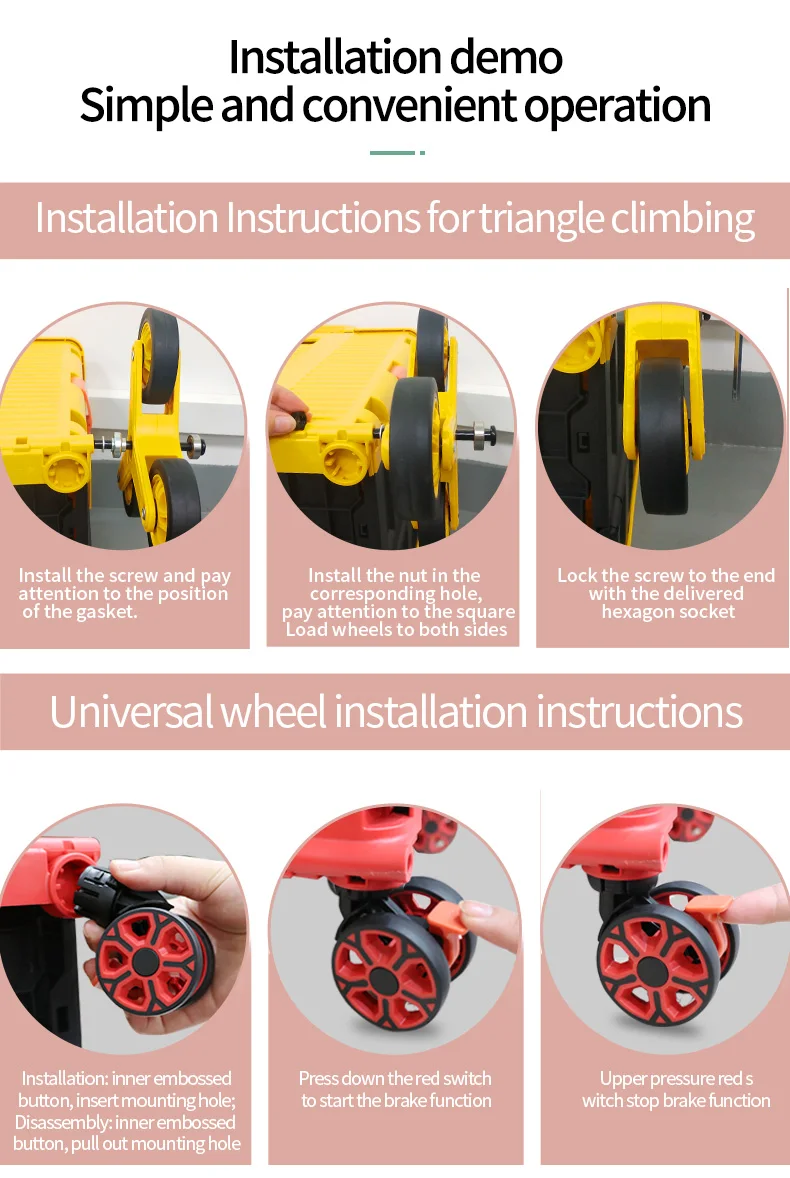 Installation demo
Simple and convenient operation

Installation Instructions for triangle climbing

Install the screw and pay attention to the position of the gasket.

Install the nut in the corresponding hole, pay attention to the square Load wheels to both sides

Lock the screw to the end with the delivered hexagon socket

Universal wheel installation instructions

Installation: inner embossed button, insert mounting hole; Disassembly: inner embossed button, pull out mounting hole

Press down the red switch to start the brake function

Upper pressure red s witch stop brake function