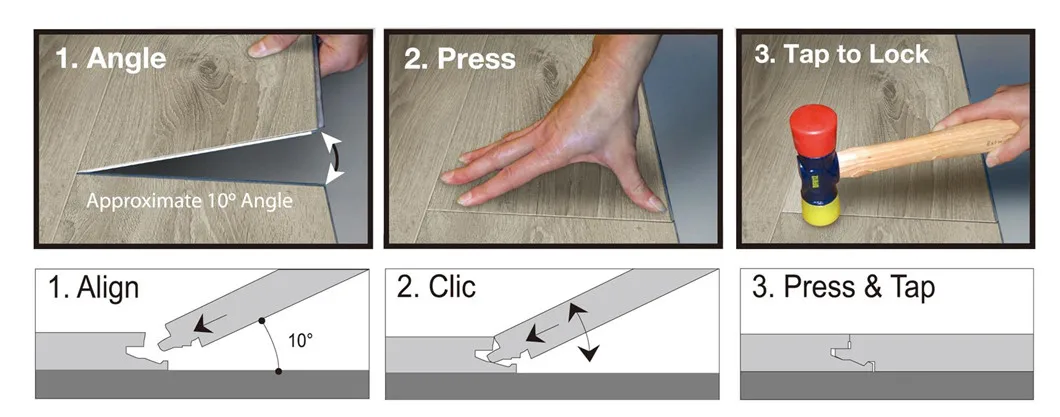 1. Angle

Approximate 10º Angle

2. Press

3. Tap to Lock

1. Align

10°

2. Clic

3. Press & Tap