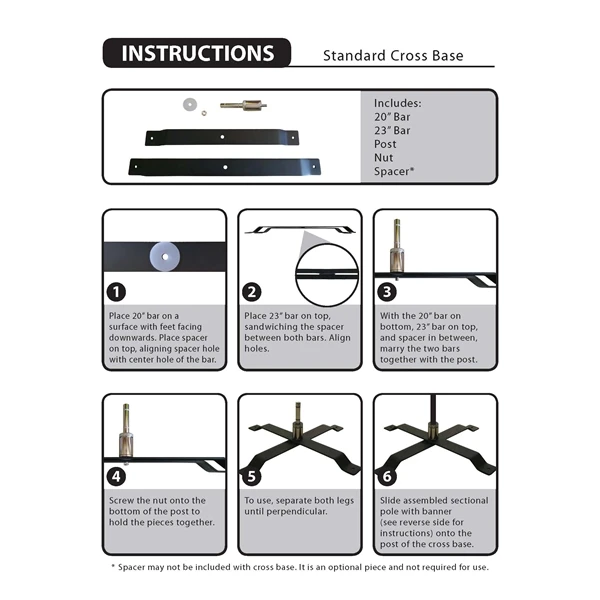 INSTRUCTIONS

Standard Cross Base

Includes:
20" Bar
23" Bar
Post
Nut
Spacer*

1

Place 20" bar on a surface with feet facing downwards. Place spacer on top, aligning spacer hole with center hole of the bar.

2

Place 23" bar on top, sandwiching the spacer between both bars. Align holes.

3

With the 20" bar on bottom, 23" bar on top, and spacer in between, marry the two bars together with the post.

4

Screw the nut onto the bottom of the post to hold the pieces together.

5

To use, separate both legs until perpendicular.

6

Slide assembled sectional pole with banner (see reverse side for instructions) onto the post of the cross base.

* Spacer may not be included with cross base. It is an optional piece and not required for use.