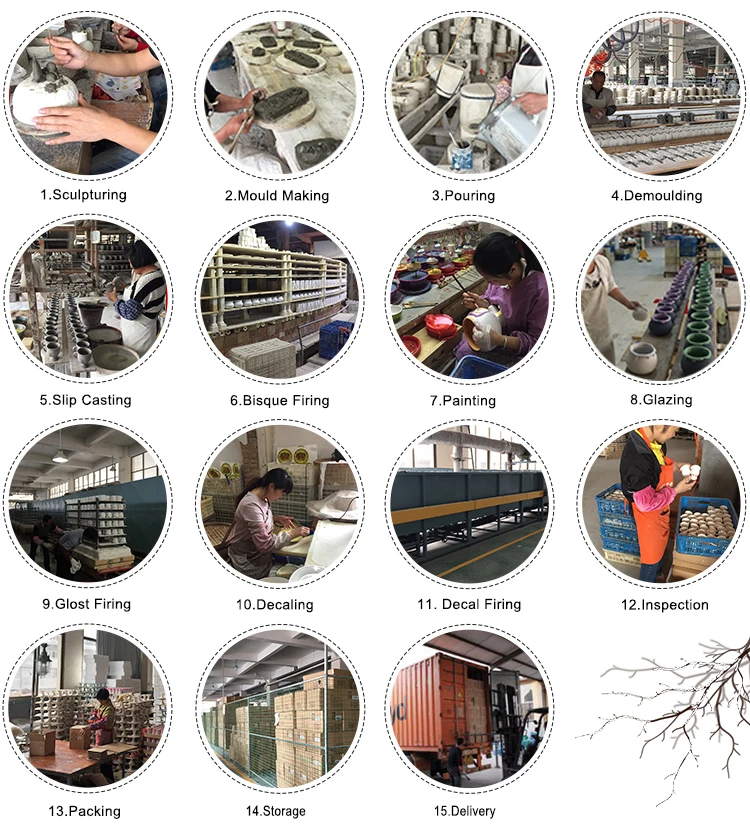 1.Sculpturing
2.Mould Making
3.Pouring
4.Demoulding

5.Slip Casting
6.Bisque Firing
7.Painting
8.Glazing

9.Glost Firing
10.Decaling
11. Decal Firing
12.Inspection

13.Packing
14.Storage
15.Delivery