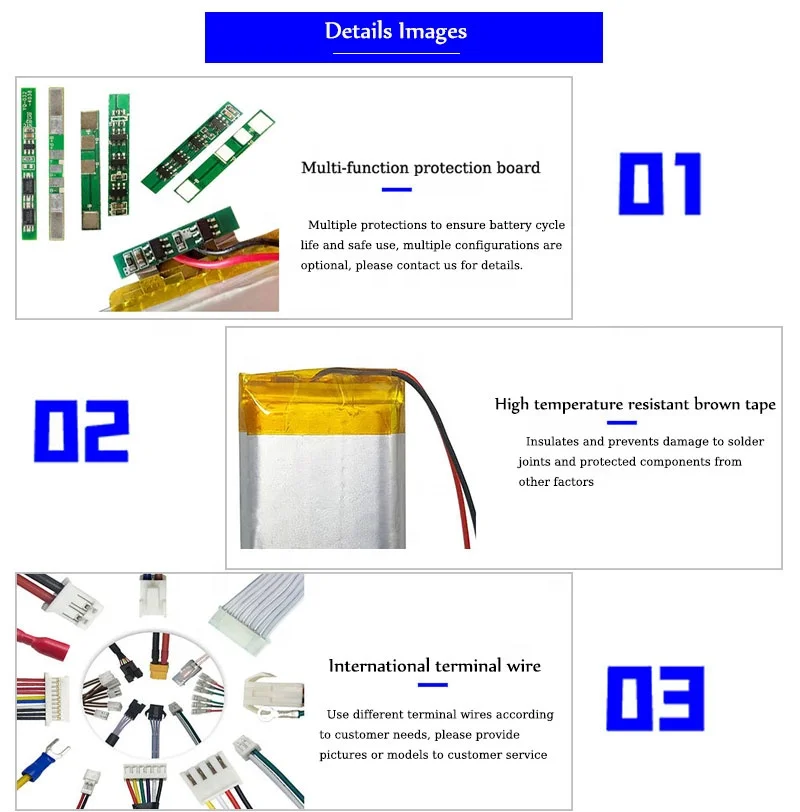 Details Images

Multi-function protection board

Multiple protections to ensure battery cycle life and safe use, multiple configurations are optional, please contact us for details.

01

02

High temperature resistant brown tape

Insulates and prevents damage to solder joints and protected components from other factors

International terminal wire

Use different terminal wires according to customer needs, please provide pictures or models to customer service

03