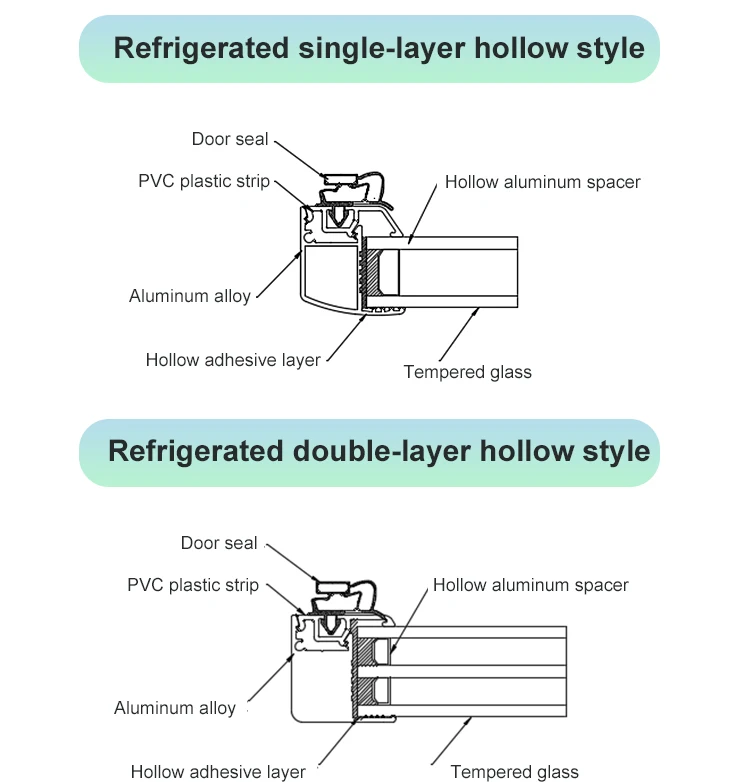 Refrigerated single-layer hollow style

Door seal
PVC plastic strip
Hollow aluminum spacer
Aluminum alloy
Hollow adhesive layer
Tempered glass

Refrigerated double-layer hollow style

Door seal
PVC plastic strip
Hollow aluminum spacer
Aluminum alloy
Hollow adhesive layer
Tempered glass