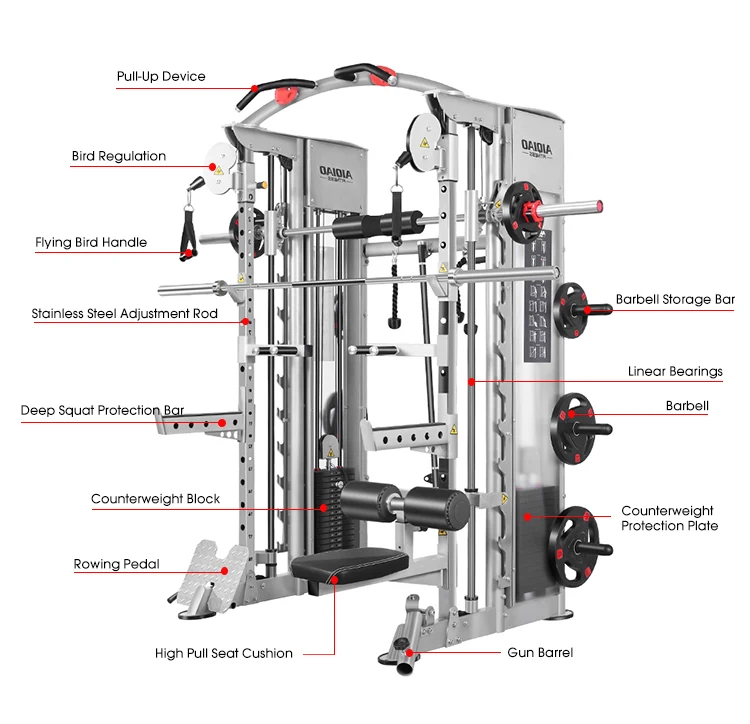 Pull-Up Device

Bird Regulation

Flying Bird Handle

Stainless Steel Adjustment Rod

Deep Squat Protection Bar

Counterweight Block

Rowing Pedal

High Pull Seat Cushion

OAIDIA

OAIDIA

Barbell Storage Bar

Linear Bearings

Barbell

Counterweight Protection Plate

Gun Barrel