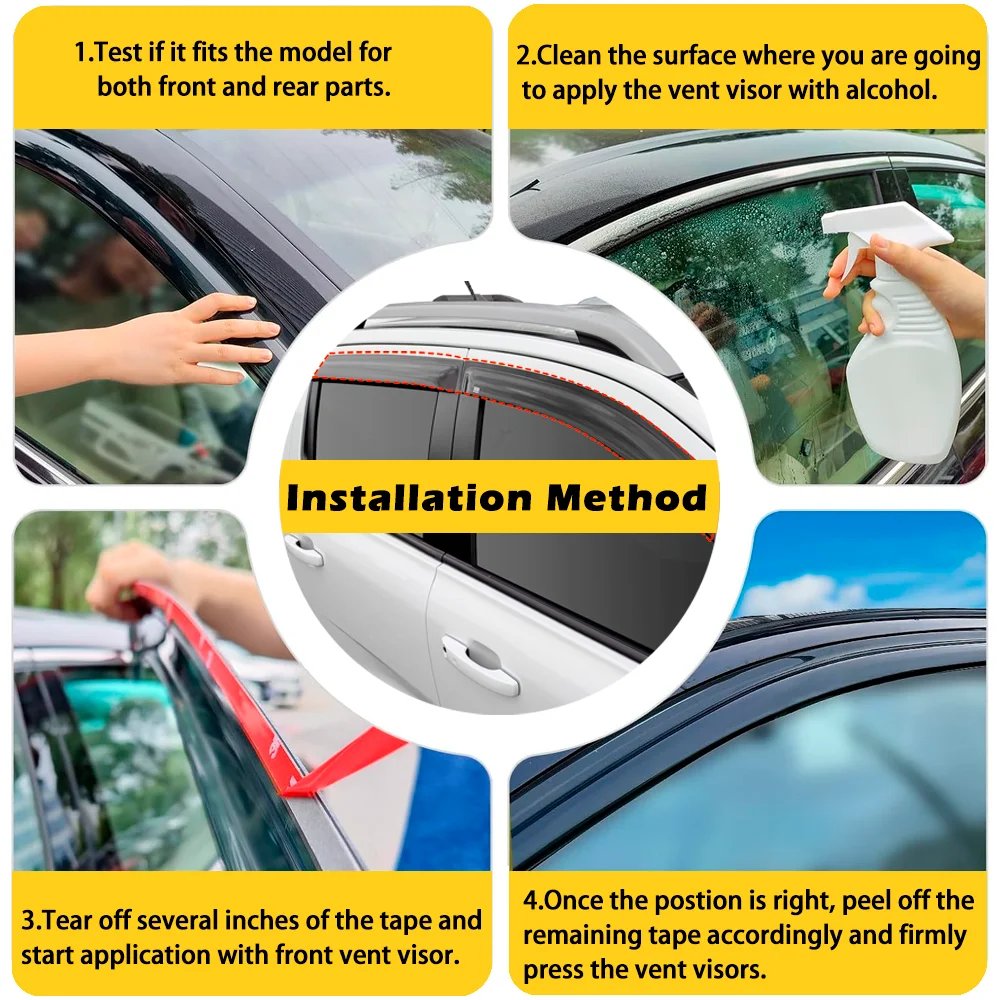 1.Test if it fits the model for both front and rear parts.

2.Clean the surface where you are going to apply the vent visor with alcohol.

Installation Method

3.Tear off several inches of the tape and start application with front vent visor.

4.Once the postion is right, peel off the remaining tape accordingly and firmly press the vent visors.