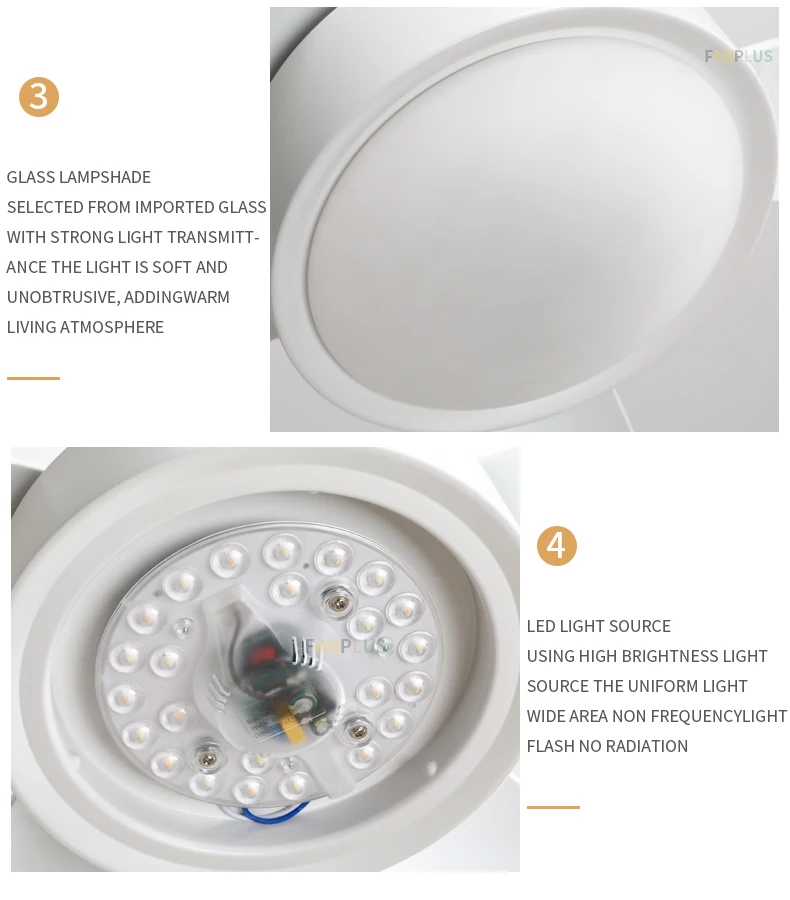 3

GLASS LAMPSHADE
SELECTED FROM IMPORTED GLASS WITH STRONG LIGHT TRANSMITTANCE THE LIGHT IS SOFT AND UNOBTRUSIVE, ADDINGWARM LIVING ATMOSPHERE

FANPLUS

FANPLUS

4

LED LIGHT SOURCE
USING HIGH BRIGHTNESS LIGHT SOURCE THE UNIFORM LIGHT WIDE AREA NON FREQUENCYLIGHT FLASH NO RADIATION