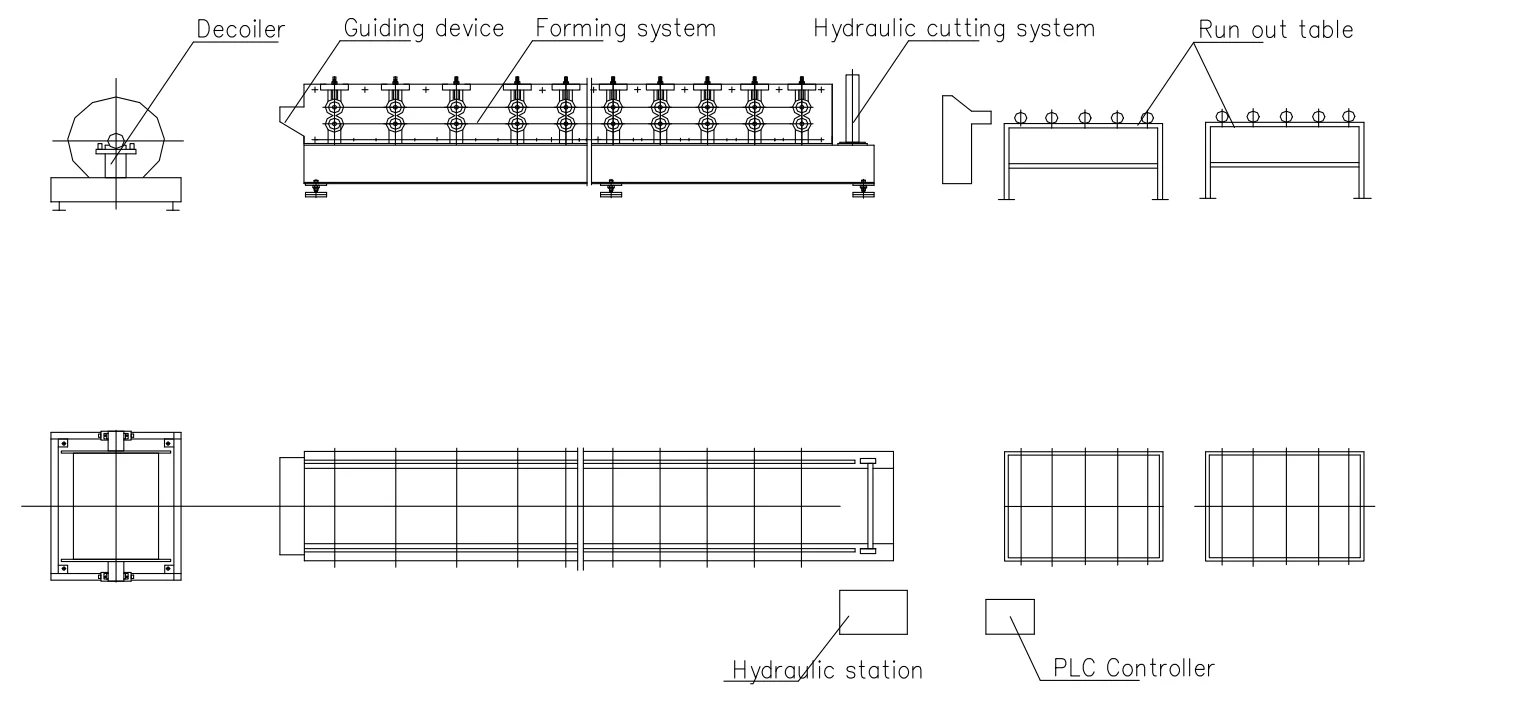 Decoiler

Guiding device

Forming system

Hydraulic cutting system

Run out table

Hydraulic station

PLC Controller