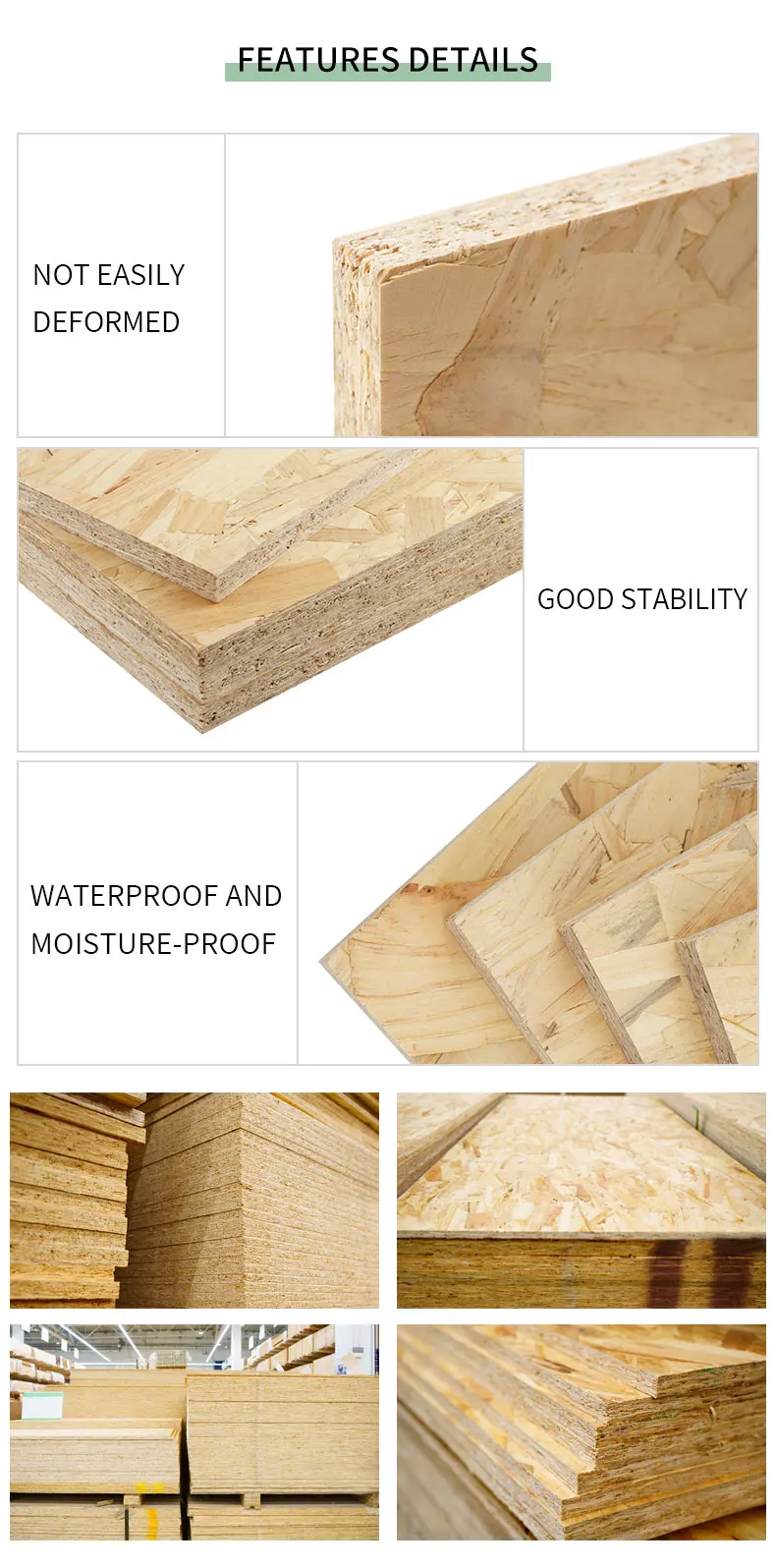 FEATURES DETAILS

NOT EASILY DEFORMED

GOOD STABILITY

WATERPROOF AND MOISTURE-PROOF