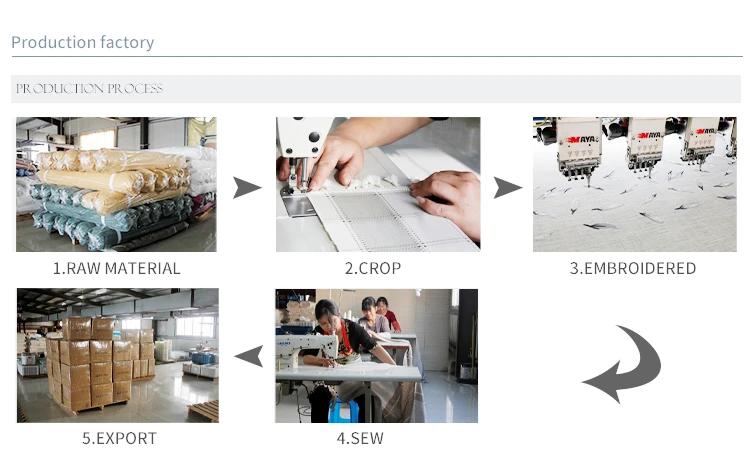 Production factory

PRODUCTION PROCESS

1.RAW MATERIAL

2.CROP

MAYA MAYA MAYA

3.EMBROIDERED

5.EXPORT

4.SEW