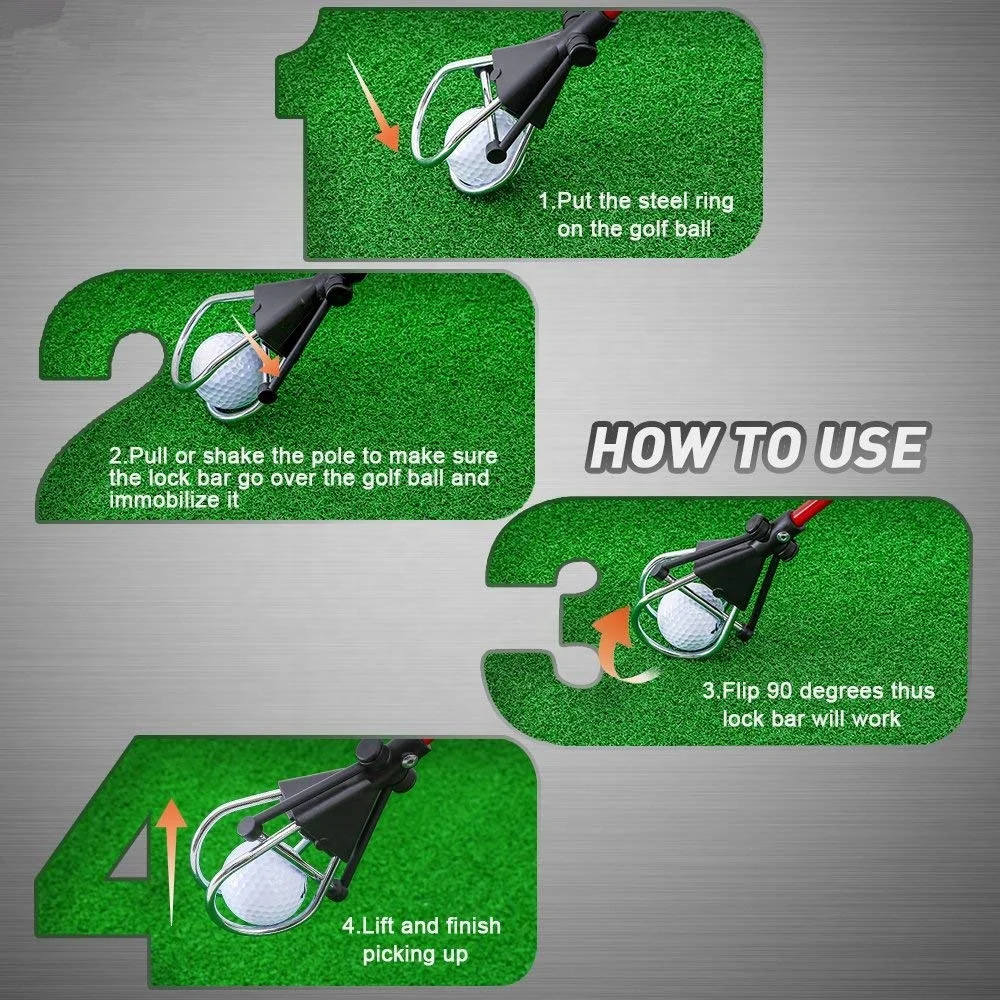 1.Put the steel ring on the golf ball

2.Pull or shake the pole to make sure the lock bar go over the golf ball and immobilize it

HOW TO USE

3.Flip 90 degrees thus lock bar will work

4.Lift and finish picking up