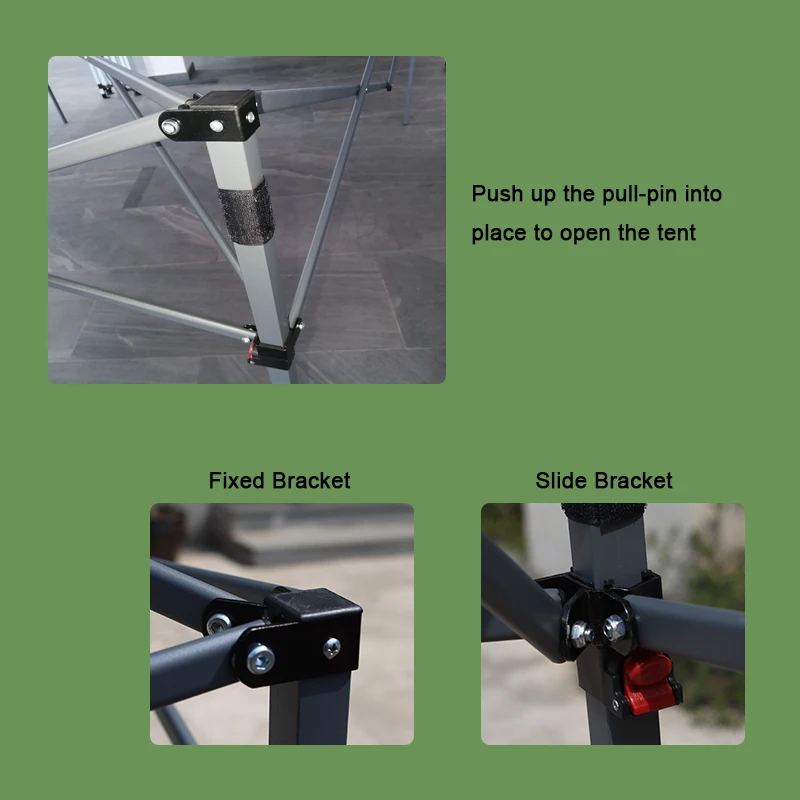 Push up the pull-pin into place to open the tent

Fixed Bracket

Slide Bracket