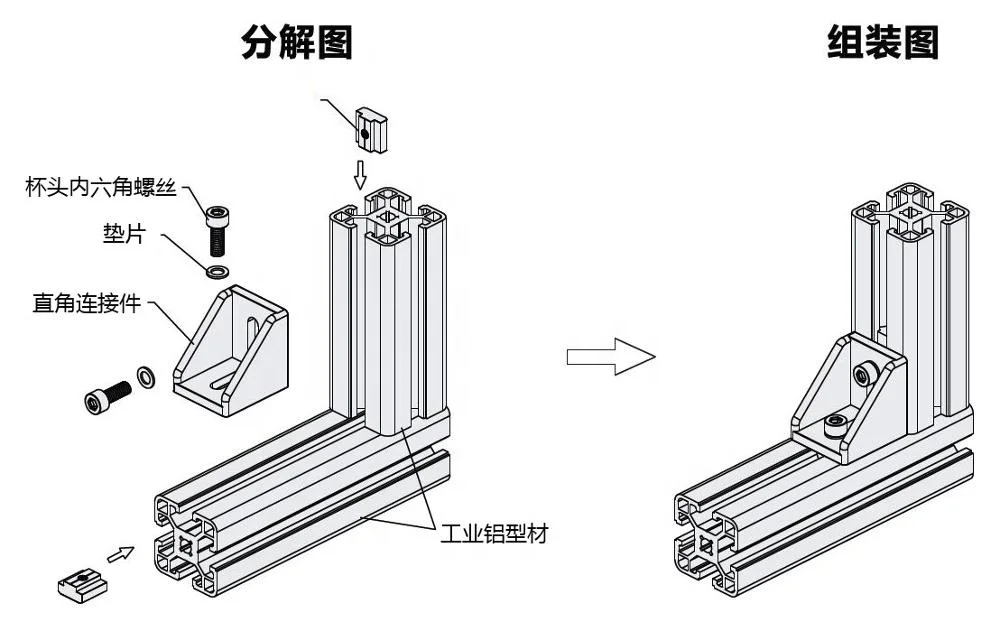 分解图

组装图

杯头内六角螺丝

垫片

直角连接件

工业铝型材