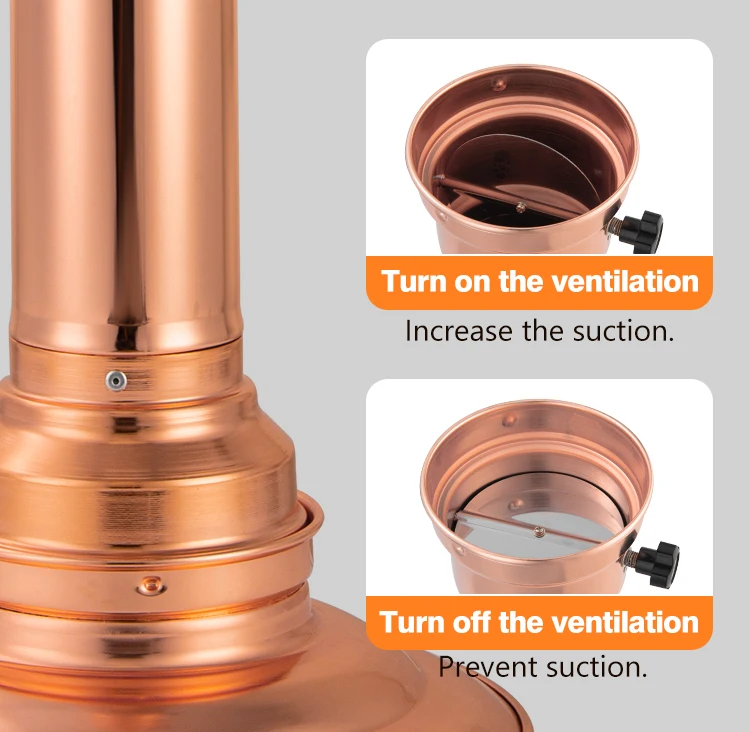 Turn on the ventilation
Increase the suction.

Turn off the ventilation
Prevent suction.