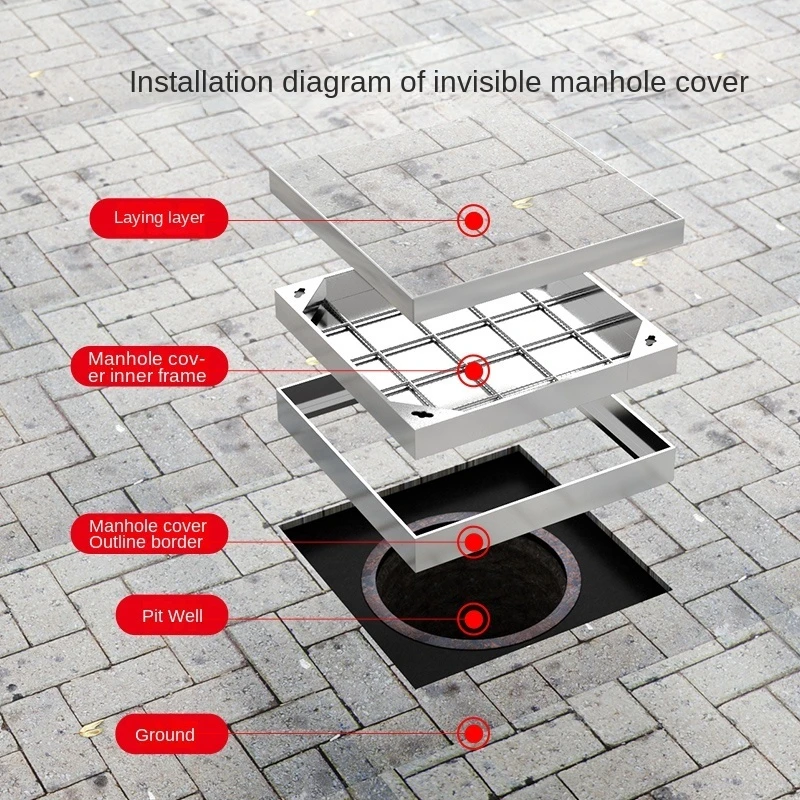 Installation diagram of invisible manhole cover

Laying layer

Manhole cover inner frame

Manhole cover Outline border

Pit Well

Ground