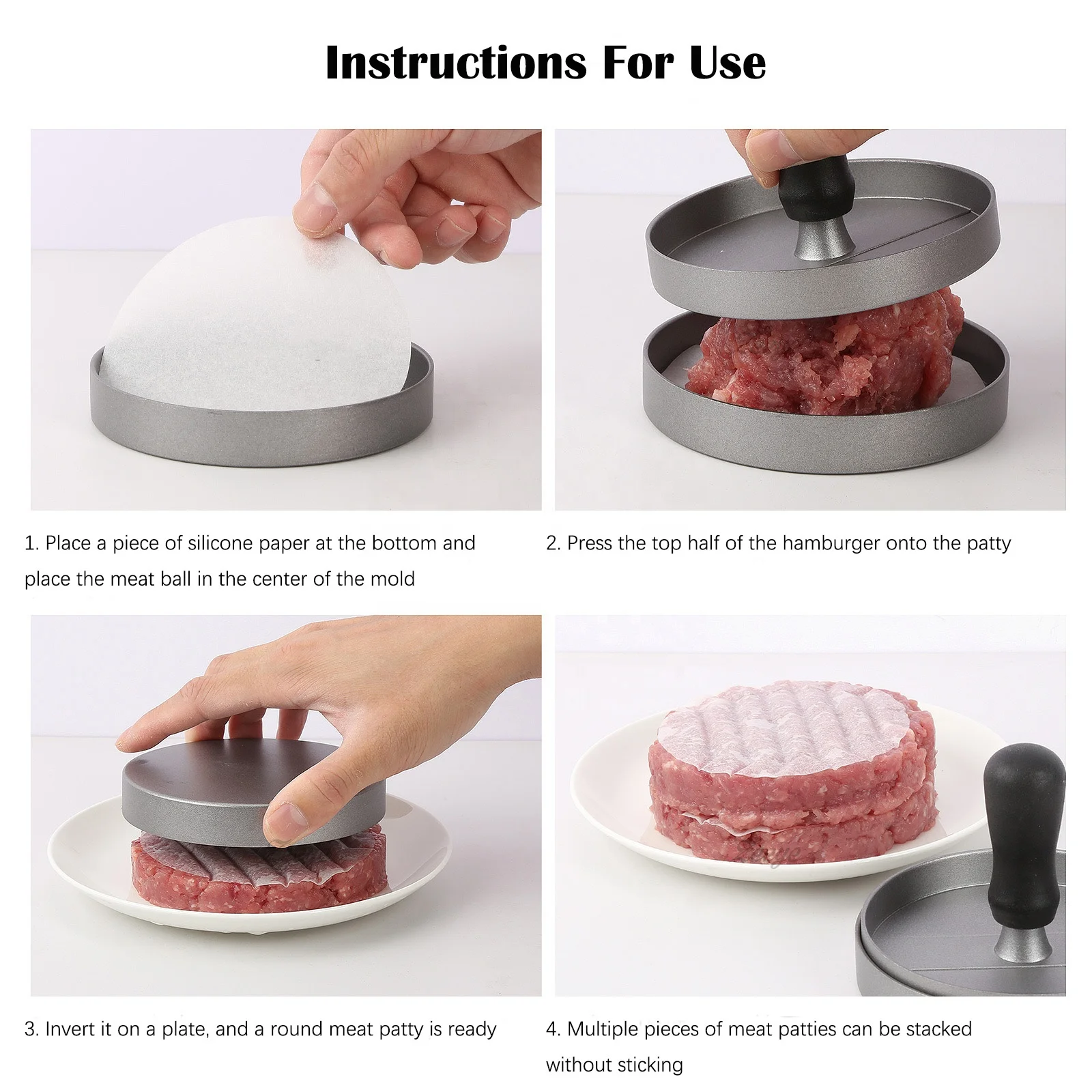 Instructions For Use

1. Place a piece of silicone paper at the bottom and place the meat ball in the center of the mold

2. Press the top half of the hamburger onto the patty

3. Invert it on a plate, and a round meat patty is ready

4. Multiple pieces of meat patties can be stacked without sticking