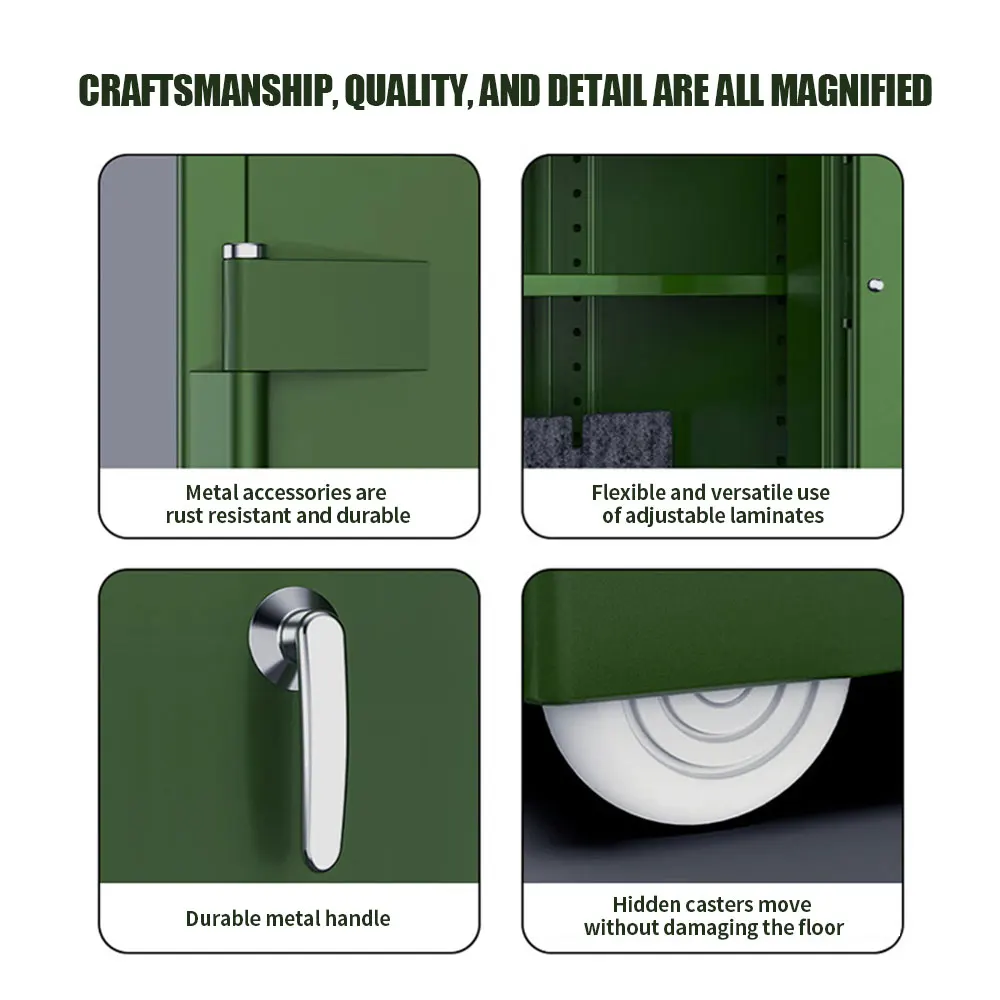 CRAFTSMANSHIP, QUALITY, AND DETAIL ARE ALL MAGNIFIED

Metal accessories are rust resistant and durable

Flexible and versatile use of adjustable laminates

Durable metal handle

Hidden casters move without damaging the floor