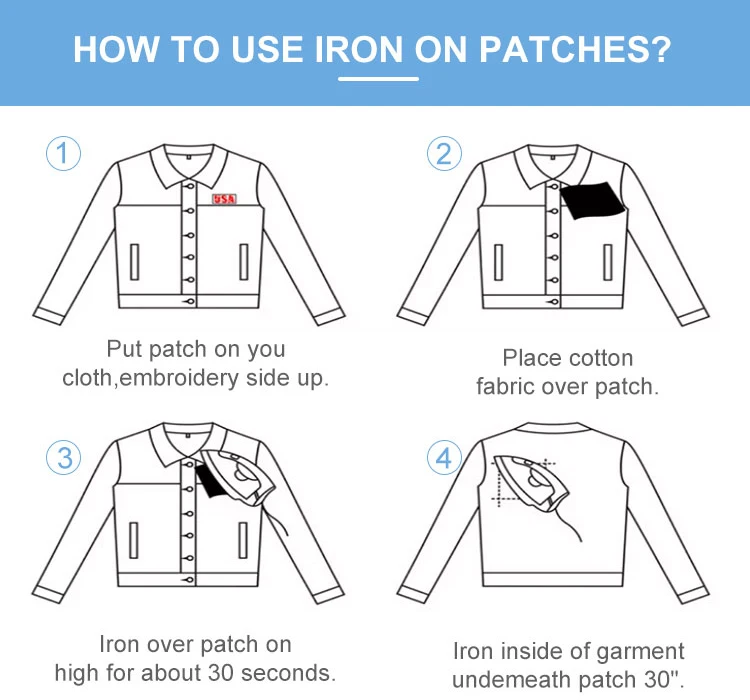 HOW TO USE IRON ON PATCHES?

1

USA

Put patch on you cloth,embroidery side up.

2

Place cotton fabric over patch.

3

Iron over patch on high for about 30 seconds.

4

Iron inside of garment undemeath patch 30".