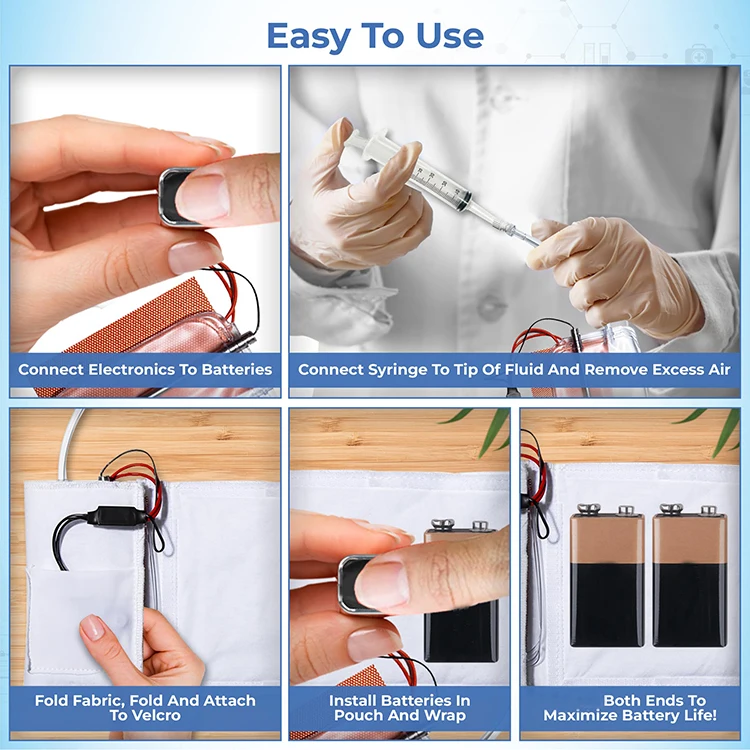 Easy To Use

Connect Electronics To Batteries

Connect Syringe To Tip Of Fluid And Remove Excess Air

Fold Fabric, Fold And Attach To Velcro

Install Batteries In Pouch And Wrap

Both Ends To Maximize Battery Life!