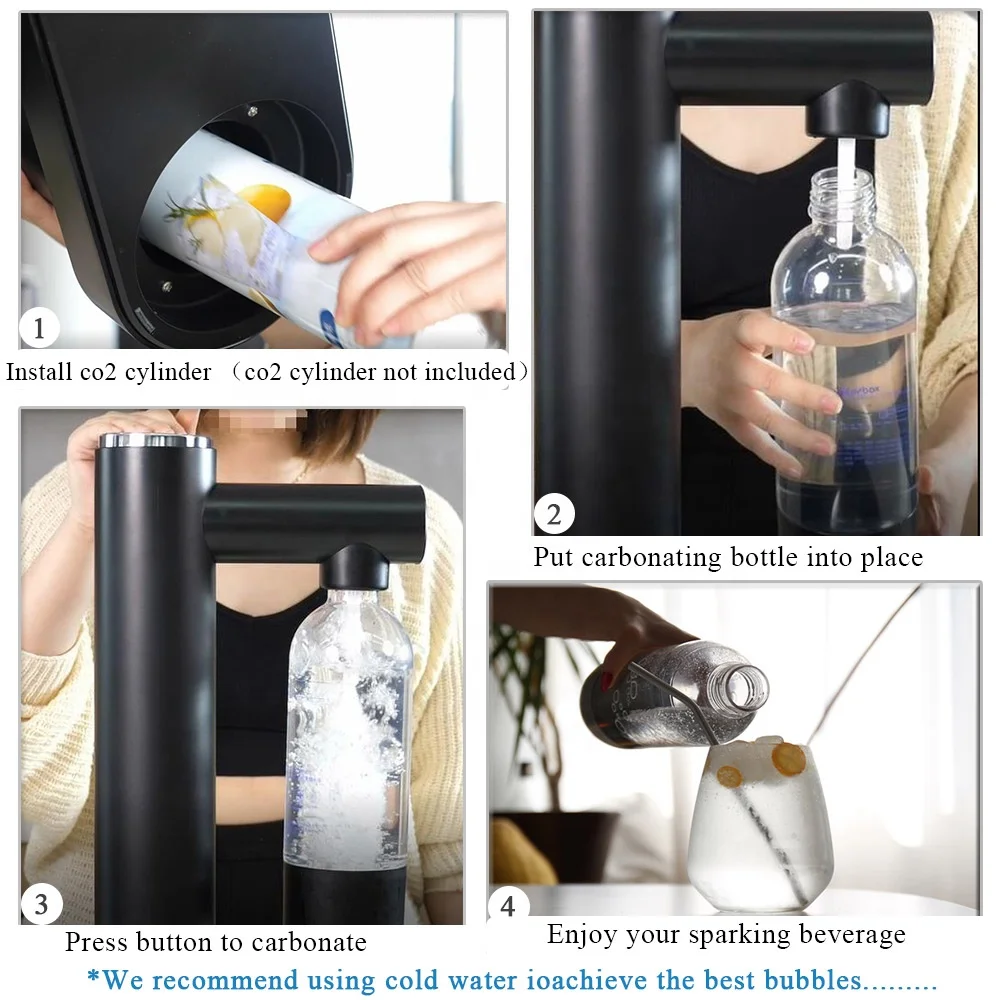 1

Install co2 cylinder （co2 cylinder not included）

2

Put carbonating bottle into place

3

Press button to carbonate

4

Enjoy your sparking beverage

*We recommend using cold water ioachieve the best bubbles.........