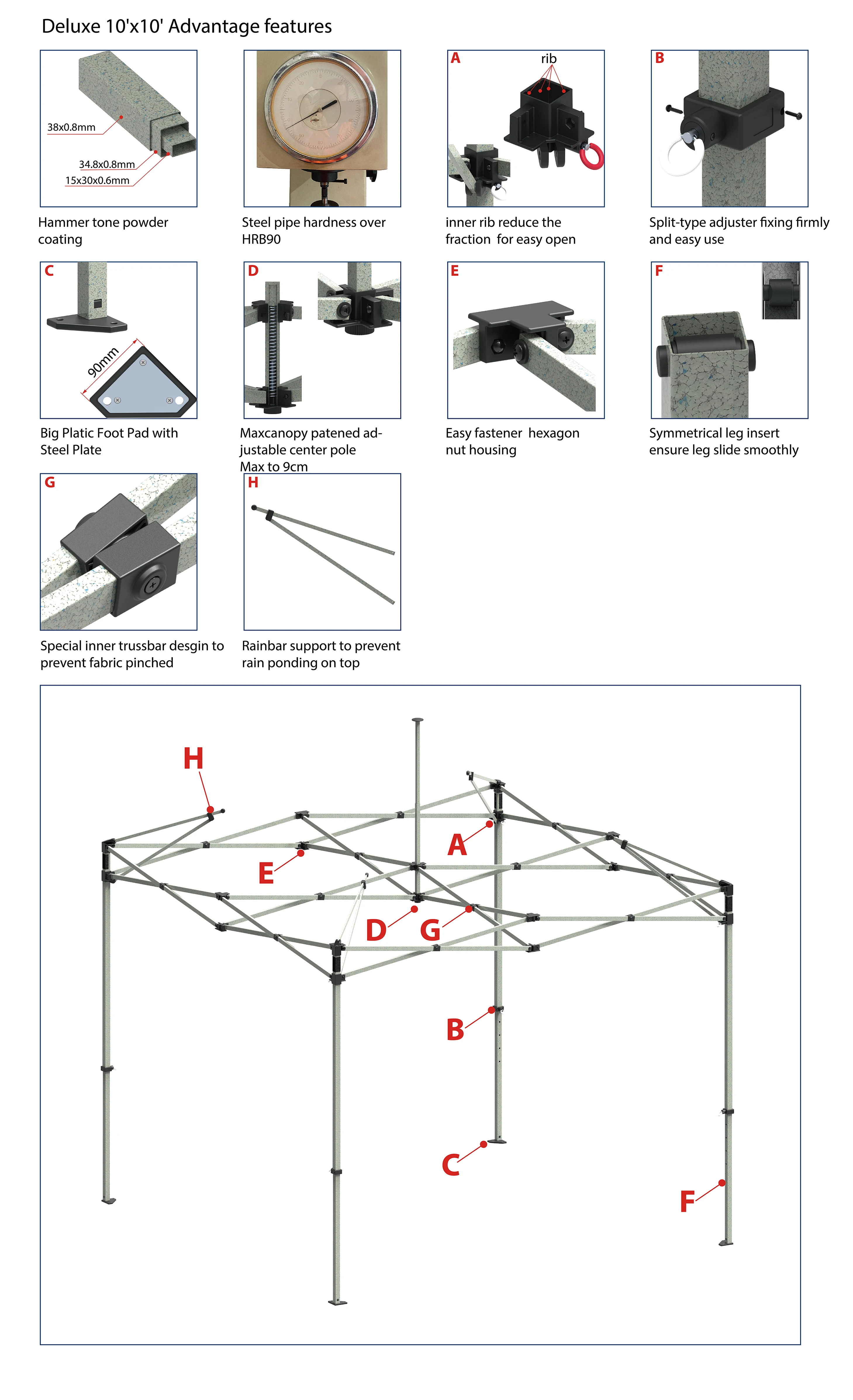 Deluxe 10'x10' Advantage features

38x0.8mm
34.8x0.8mm
15x30x0.6mm

Hammer tone powder coating

Steel pipe hardness over HRB90

A
rib

inner rib reduce the fraction for easy open

B

Split-type adjuster fixing firmly and easy use

C
90mm

Big Platic Foot Pad with Steel Plate

D

Maxcanopy patened adjustable center pole
Max to 9cm

E

Easy fastener hexagon nut housing

F

Symmetrical leg insert ensure leg slide smoothly

G

Special inner trussbar desgin to prevent fabric pinched

H

Rainbar support to prevent rain ponding on top

H
A
E
D
G
B
C
F