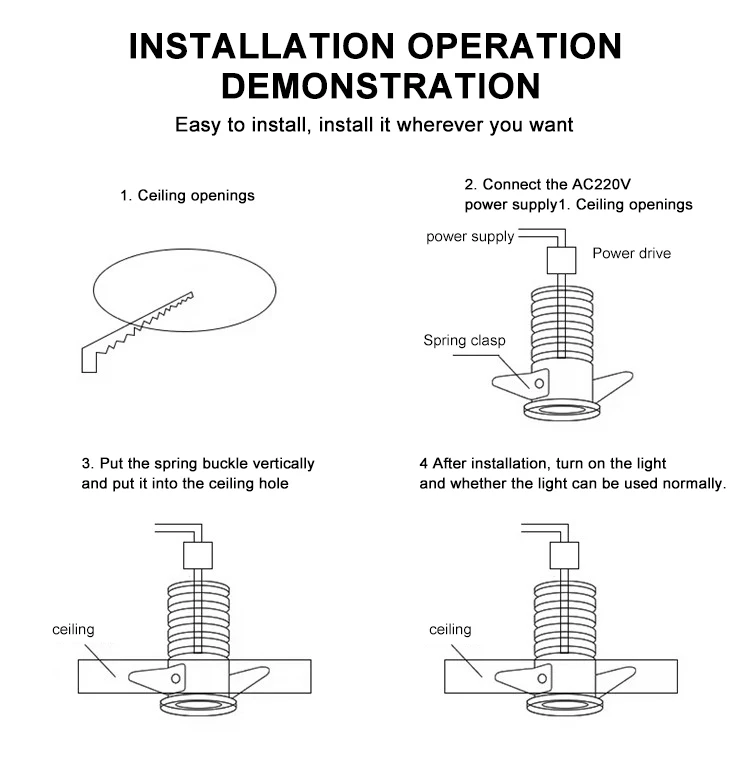 INSTALLATION OPERATION DEMONSTRATION

Easy to install, install it wherever you want

1. Ceiling openings

2. Connect the AC220V power supply1. Ceiling openings

power supply

Power drive

Spring clasp

3. Put the spring buckle vertically and put it into the ceiling hole

ceiling

4 After installation, turn on the light and whether the light can be used normally.

ceiling