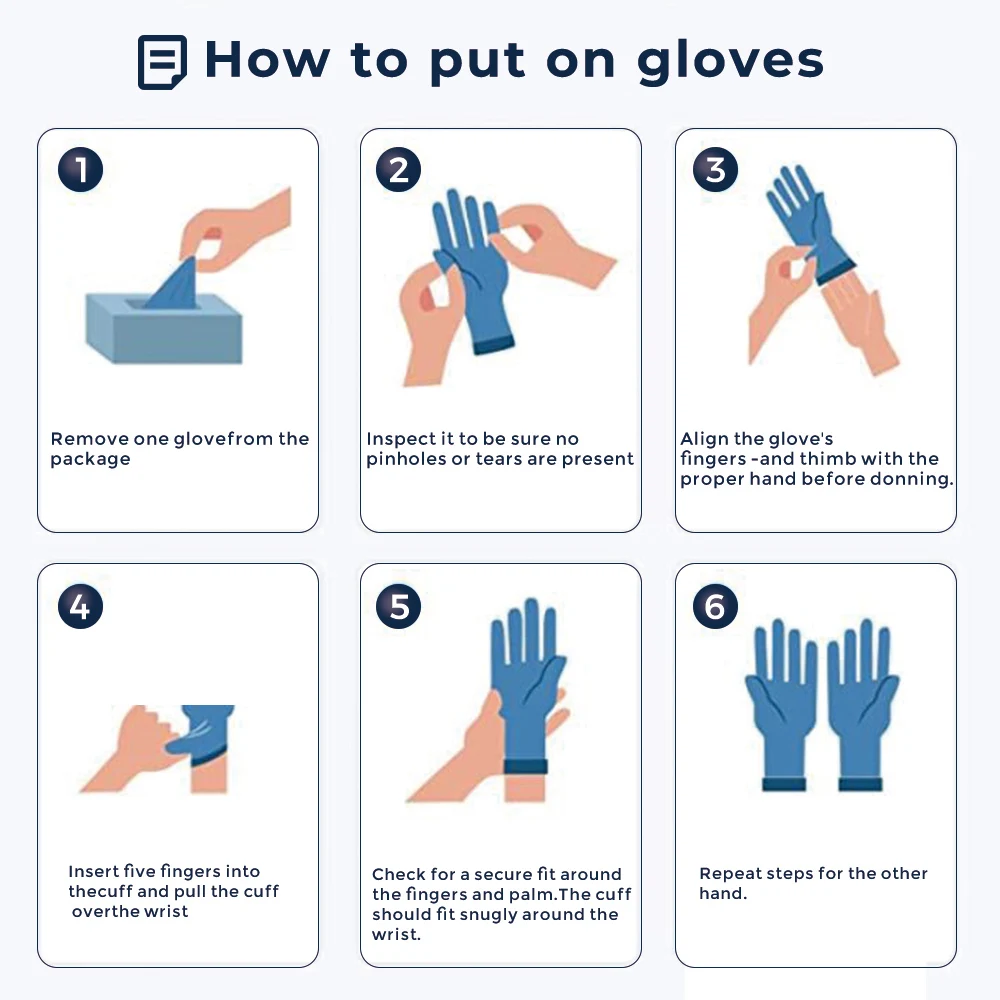 How to put on gloves

1

Remove one glovefrom the package

2

Inspect it to be sure no pinholes or tears are present

3

Align the glove's fingers -and thimb with the proper hand before donning.

4

Insert five fingers into thecuff and pull the cuff overthe wrist

5

Check for a secure fit around the fingers and palm.The cuff should fit snugly around the wrist.

6

Repeat steps for the other hand.