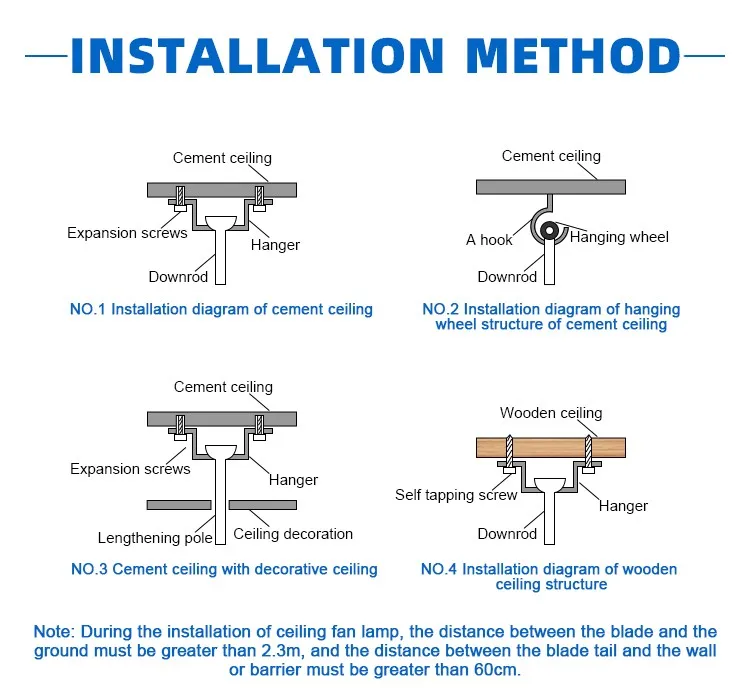 INSTALLATION METHOD

Cement ceiling
Expansion screws
Hanger
Downrod
NO.1 Installation diagram of cement ceiling

Cement ceiling
A hook
Hanging wheel
Downrod
NO.2 Installation diagram of hanging wheel structure of cement ceiling

Cement ceiling
Expansion screws
Hanger
Lengthening pole
Ceiling decoration
NO.3 Cement ceiling with decorative ceiling

Wooden ceiling
Self tapping screw
Hanger
Downrod
NO.4 Installation diagram of wooden ceiling structure

Note: During the installation of ceiling fan lamp, the distance between the blade and the ground must be greater than 2.3m, and the distance between the blade tail and the wall or barrier must be greater than 60cm.