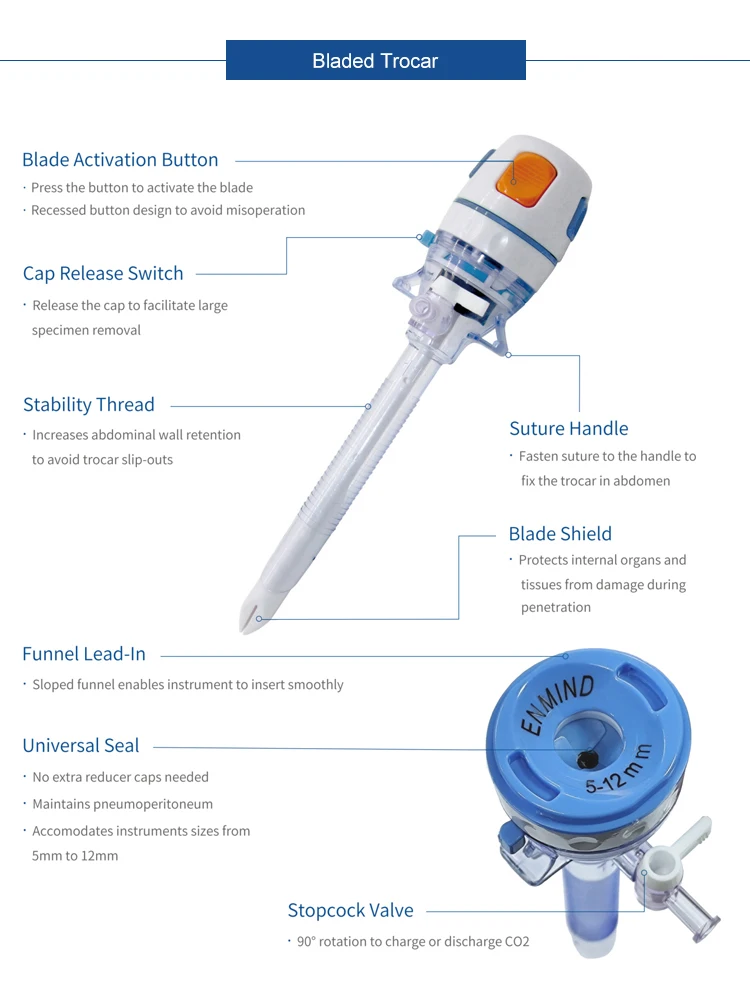 Bladed Trocar

Blade Activation Button
· Press the button to activate the blade
· Recessed button design to avoid misoperation

Cap Release Switch
· Release the cap to facilitate large specimen removal

Stability Thread
· Increases abdominal wall retention to avoid trocar slip-outs

Suture Handle
· Fasten suture to the handle to fix the trocar in abdomen

Blade Shield
· Protects internal organs and tissues from damage during penetration

Funnel Lead-In
· Sloped funnel enables instrument to insert smoothly

Universal Seal
· No extra reducer caps needed
· Maintains pneumoperitoneum
· Accomodates instruments sizes from 5mm to 12mm

ENMIND
5-12 mm

Stopcock Valve
· 90° rotation to charge or discharge CO2