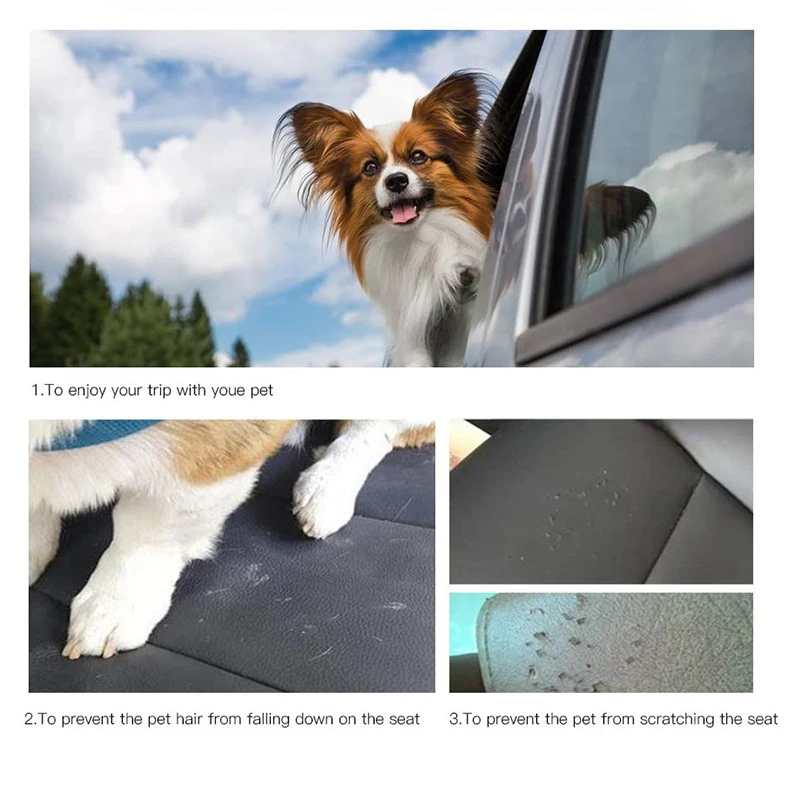 1.To enjoy your trip with youe pet

2.To prevent the pet hair from falling down on the seat

3.To prevent the pet from scratching the seat