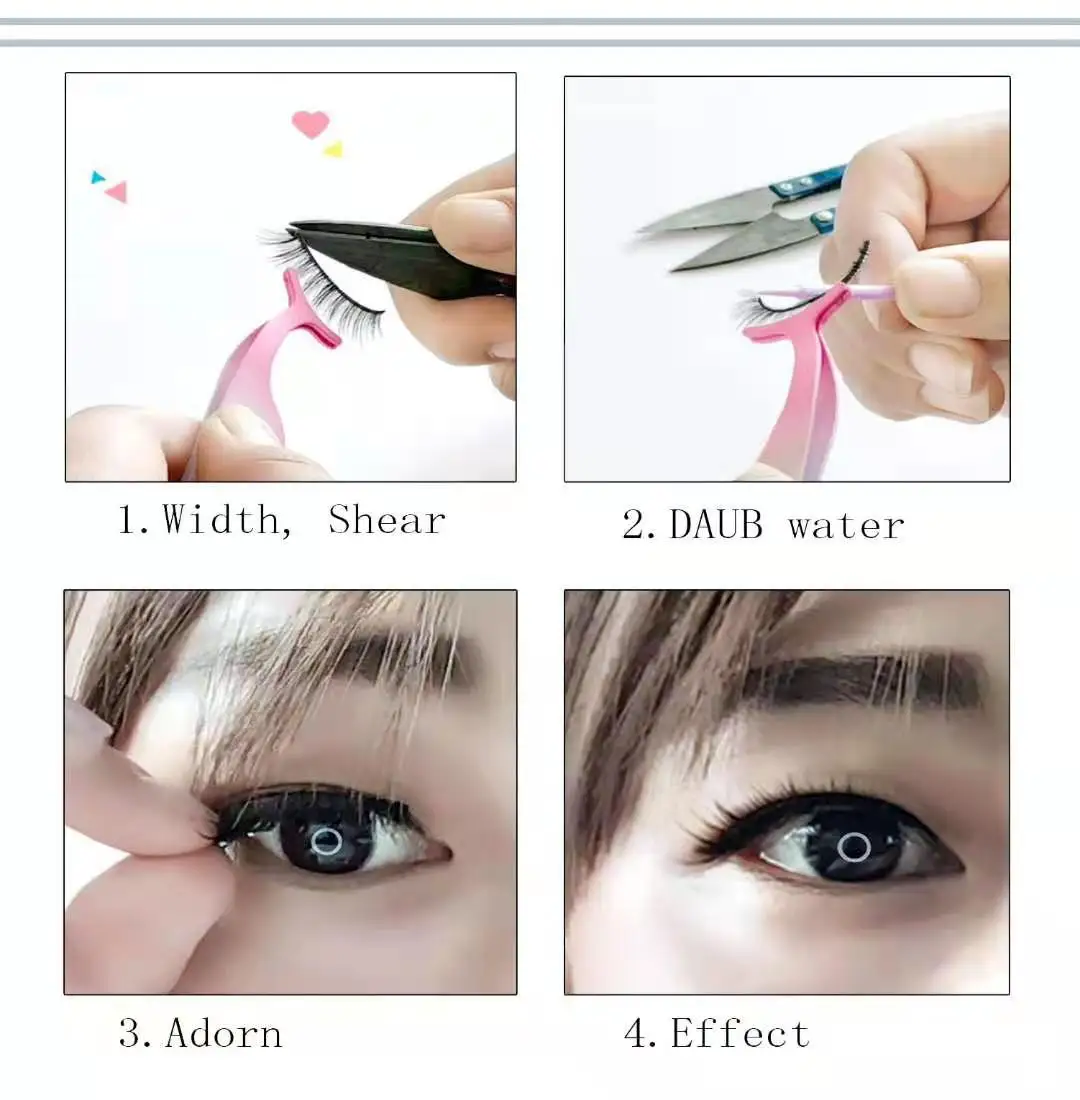 1. Width, Shear

2. DAUB water

3. Adorn

4. Effect