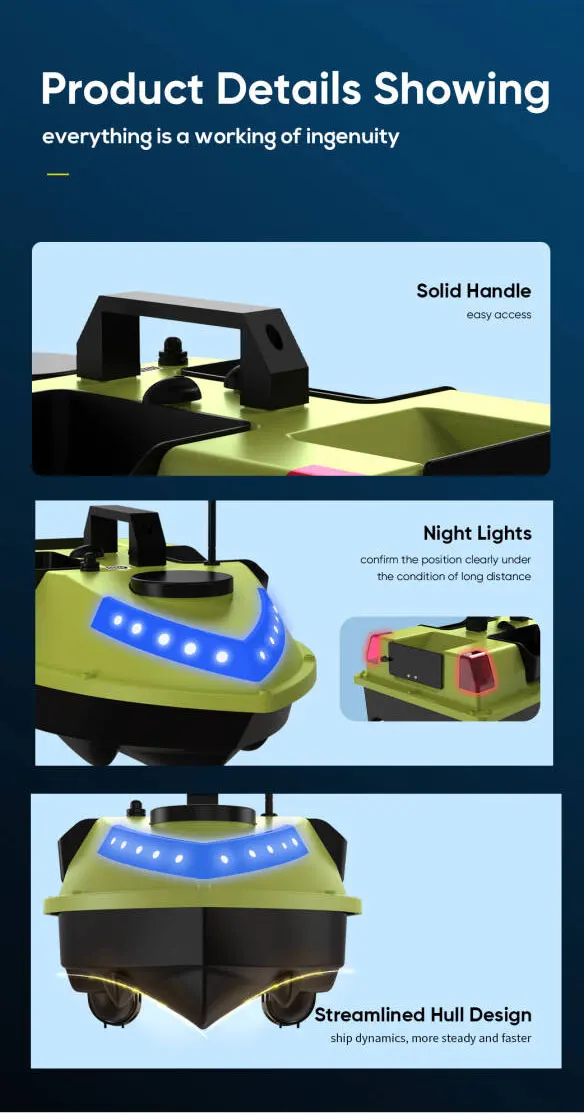 Product Details Showing

everything is a working of ingenuity

Solid Handle

easy access

Night Lights

confirm the position clearly under the condition of long distance

Streamlined Hull Design

ship dynamics, more steady and faster