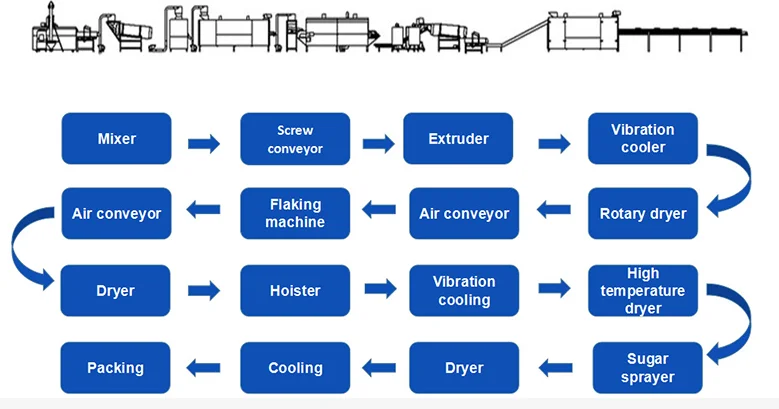 Mixer

Screw conveyor

Extruder

Vibration cooler

Rotary dryer

Air conveyor

Flaking machine

Air conveyor

Dryer

Hoister

Vibration cooling

High temperature dryer

Sugar sprayer

Dryer

Cooling

Packing