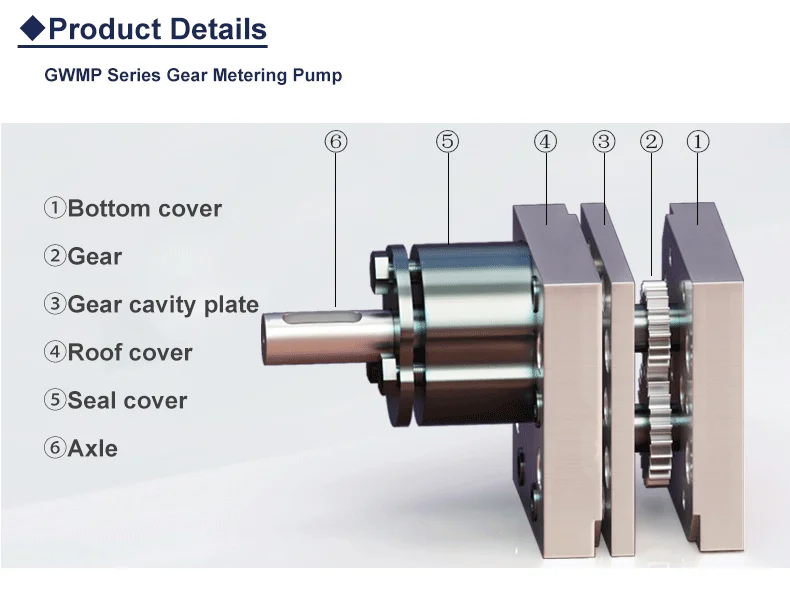 ◆Product Details

GWMP Series Gear Metering Pump

⑥ ⑤ ④ ③ ② ①

①Bottom cover

②Gear

③Gear cavity plate

④Roof cover

⑤Seal cover

⑥Axle