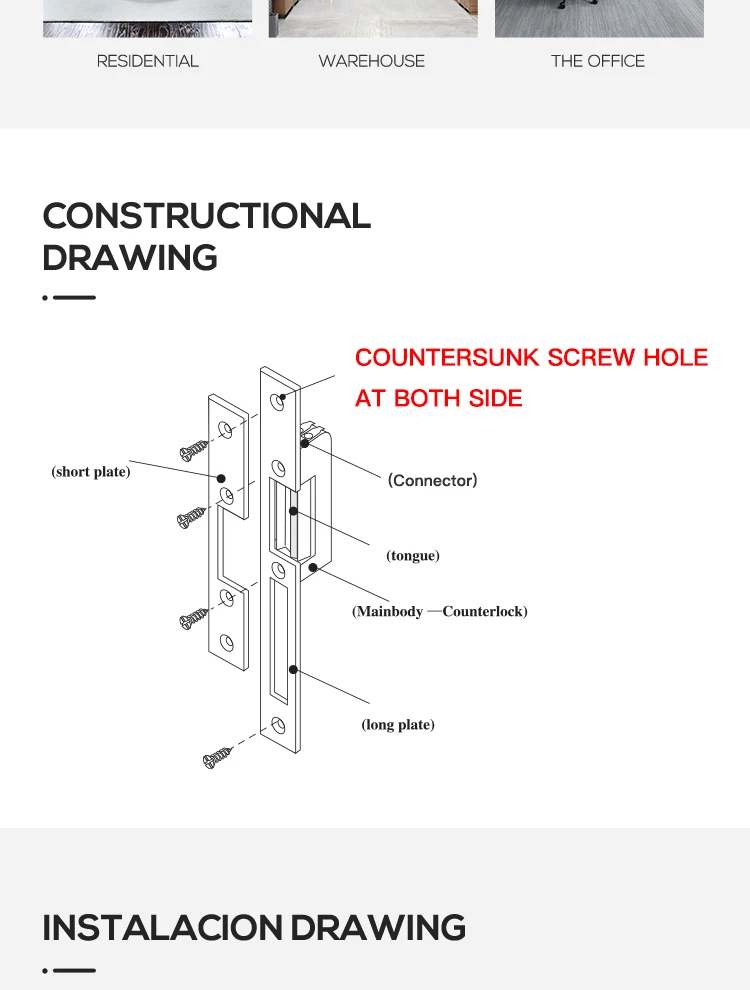 RESIDENTIAL

WAREHOUSE

THE OFFICE

CONSTRUCTIONAL DRAWING

COUNTERSUNK SCREW HOLE AT BOTH SIDE

(short plate)

(Connector)

(tongue)

(Mainbody —Counterlock)

(long plate)

INSTALACION DRAWING