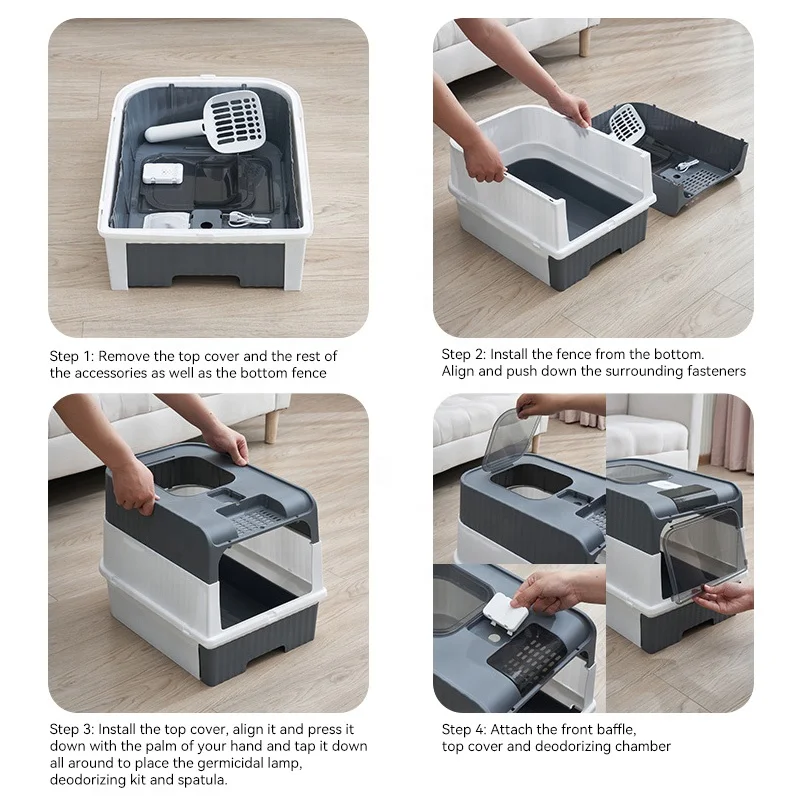 Step 1: Remove the top cover and the rest of the accessories as well as the bottom fence

Step 2: Install the fence from the bottom. Align and push down the surrounding fasteners

Step 3: Install the top cover, align it and press it down with the palm of your hand and tap it down all around to place the germicidal lamp, deodorizing kit and spatula.

Step 4: Attach the front baffle, top cover and deodorizing chamber