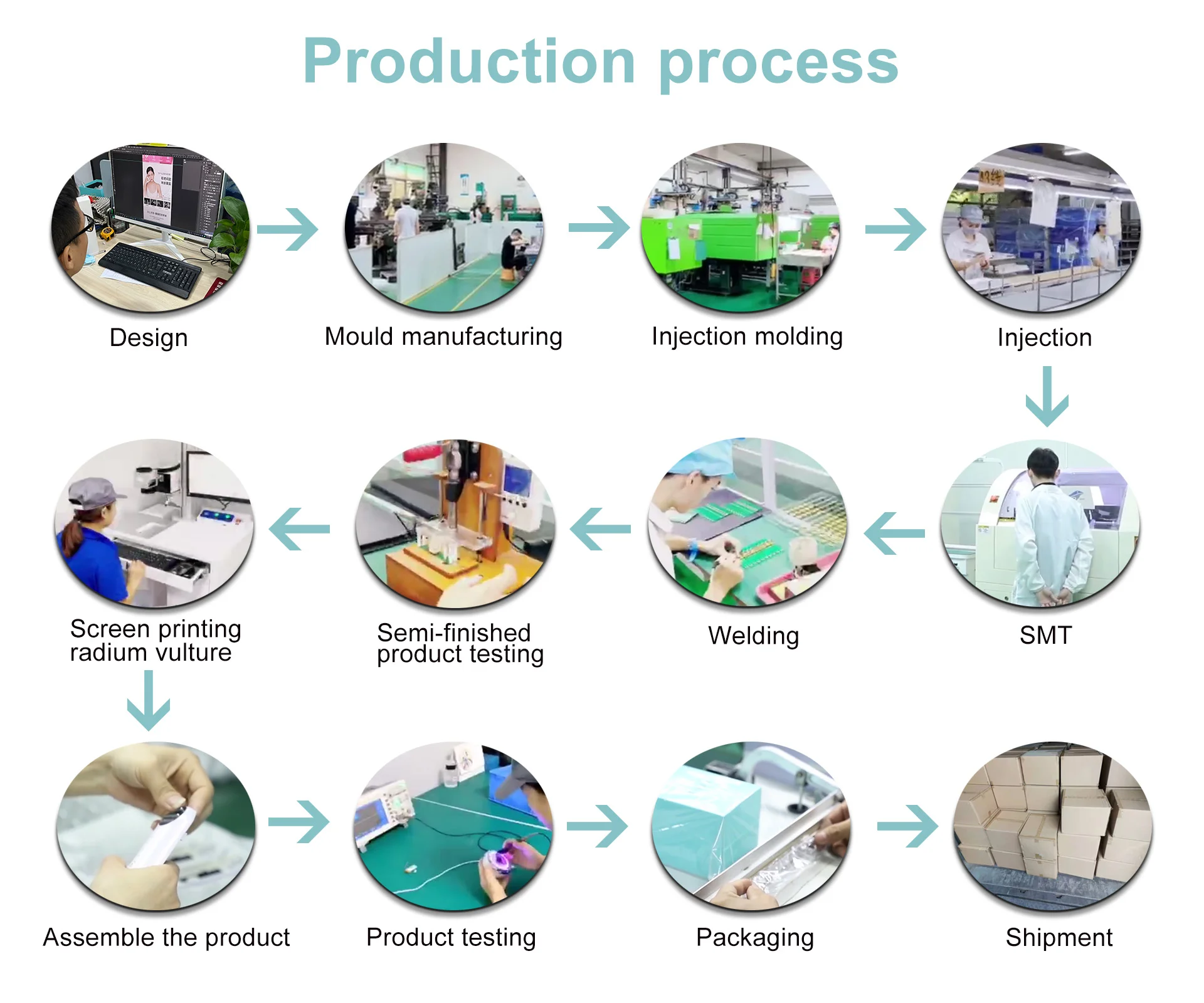 Production process

Design

Mould manufacturing

Injection molding

Injection

SMT

Welding

Semi-finished product testing

Screen printing radium vulture

Assemble the product

Product testing

Packaging

Shipment