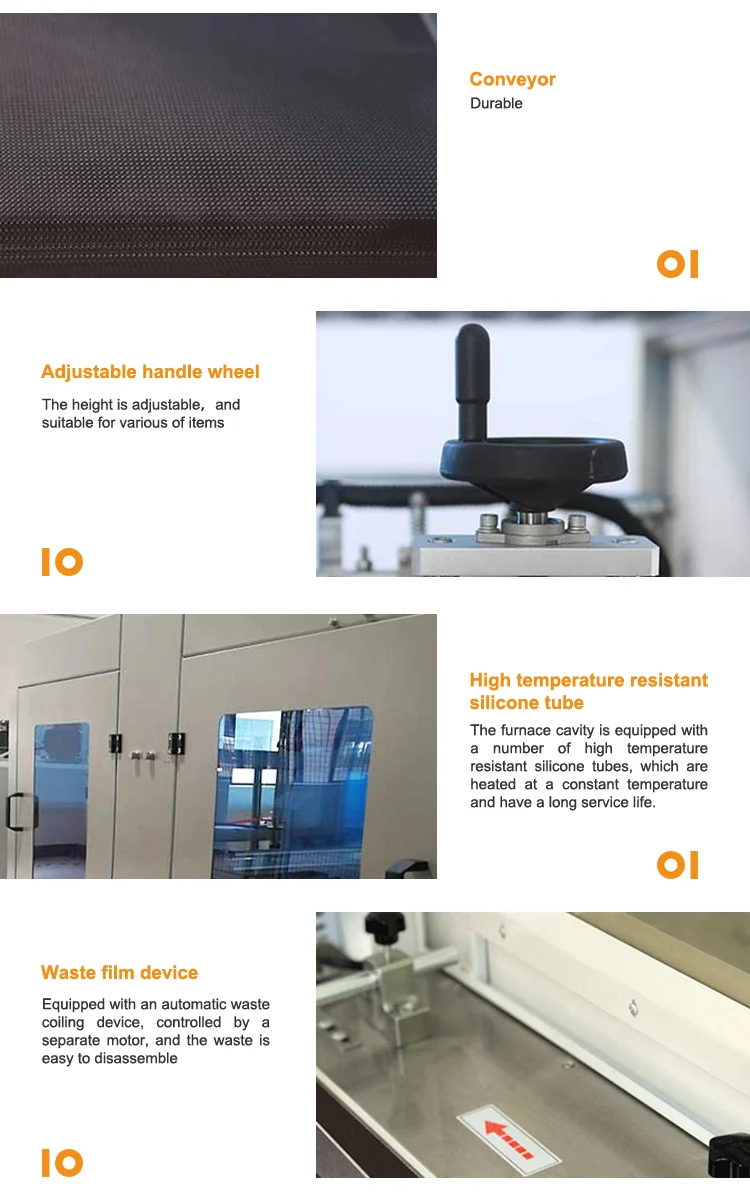 Conveyor
Durable

OI

Adjustable handle wheel
The height is adjustable, and suitable for various of items

IO

High temperature resistant silicone tube
The furnace cavity is equipped with a number of high temperature resistant silicone tubes, which are heated at a constant temperature and have a long service life.

OI

Waste film device
Equipped with an automatic waste coiling device, controlled by a separate motor, and the waste is easy to disassemble

IO