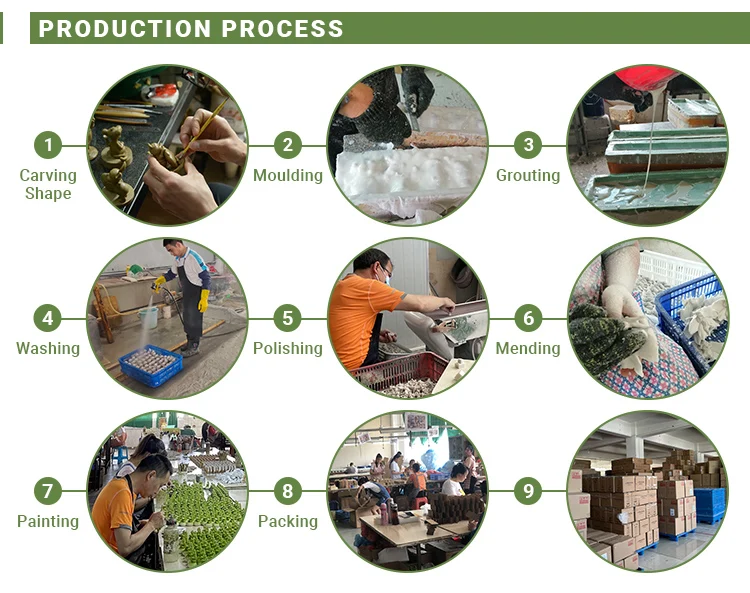 PRODUCTION PROCESS

1
Carving Shape

2
Moulding

3
Grouting

4
Washing

5
Polishing

6
Mending

7
Painting

8
Packing

9