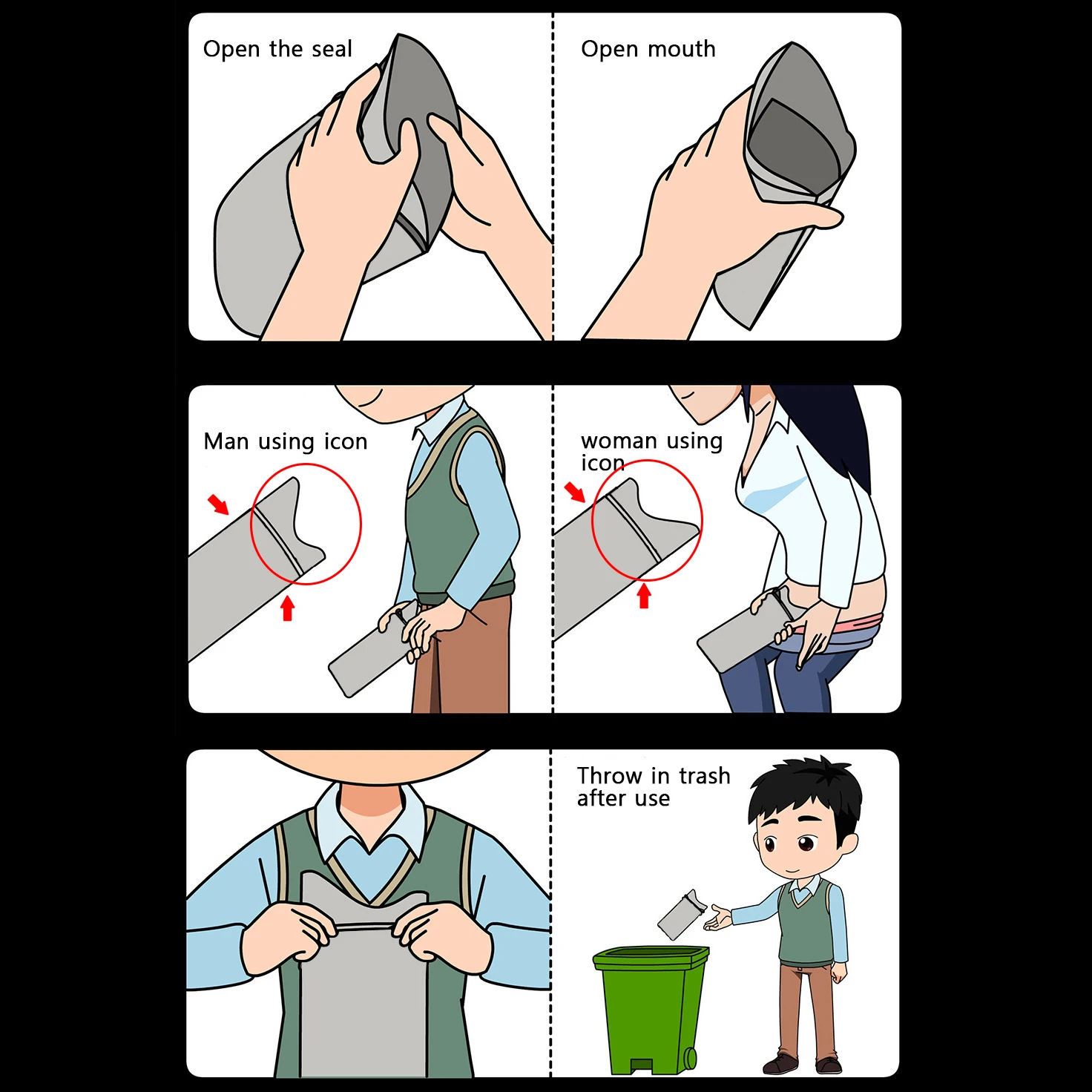 Open the seal

Open mouth

Man using icon

woman using icon

Throw in trash after use