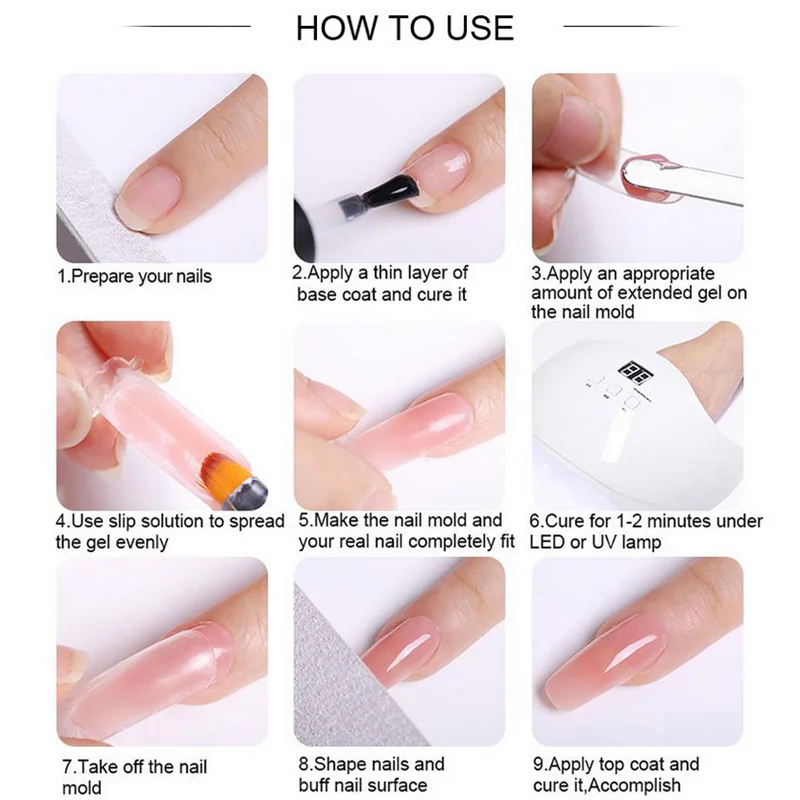 HOW TO USE

1.Prepare your nails

2.Apply a thin layer of base coat and cure it

3.Apply an appropriate amount of extended gel on the nail mold

4.Use slip solution to spread the gel evenly

5.Make the nail mold and your real nail completely fit

6.Cure for 1-2 minutes under LED or UV lamp

7.Take off the nail mold

8.Shape nails and buff nail surface

9.Apply top coat and cure it,Accomplish