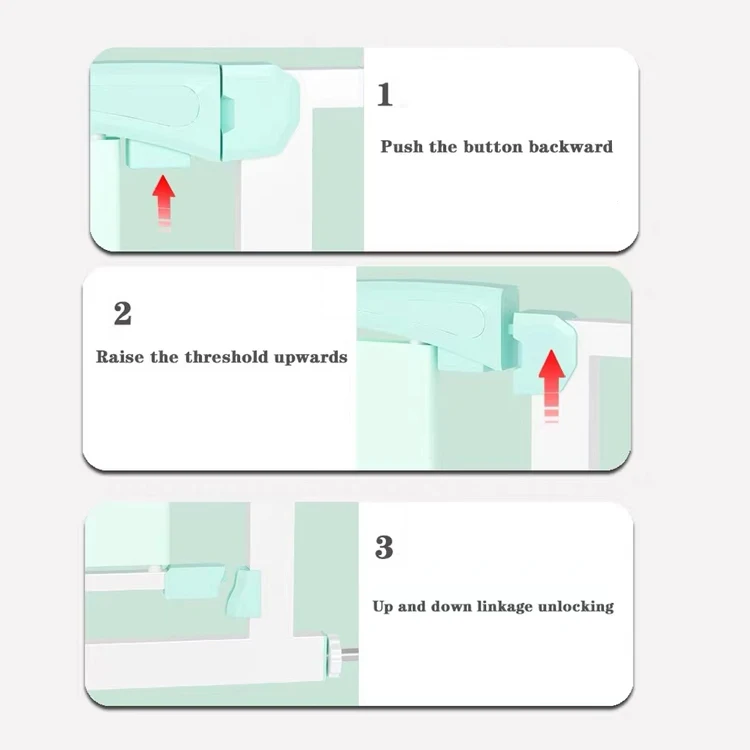 1

Push the button backward

2

Raise the threshold upwards

3

Up and down linkage unlocking