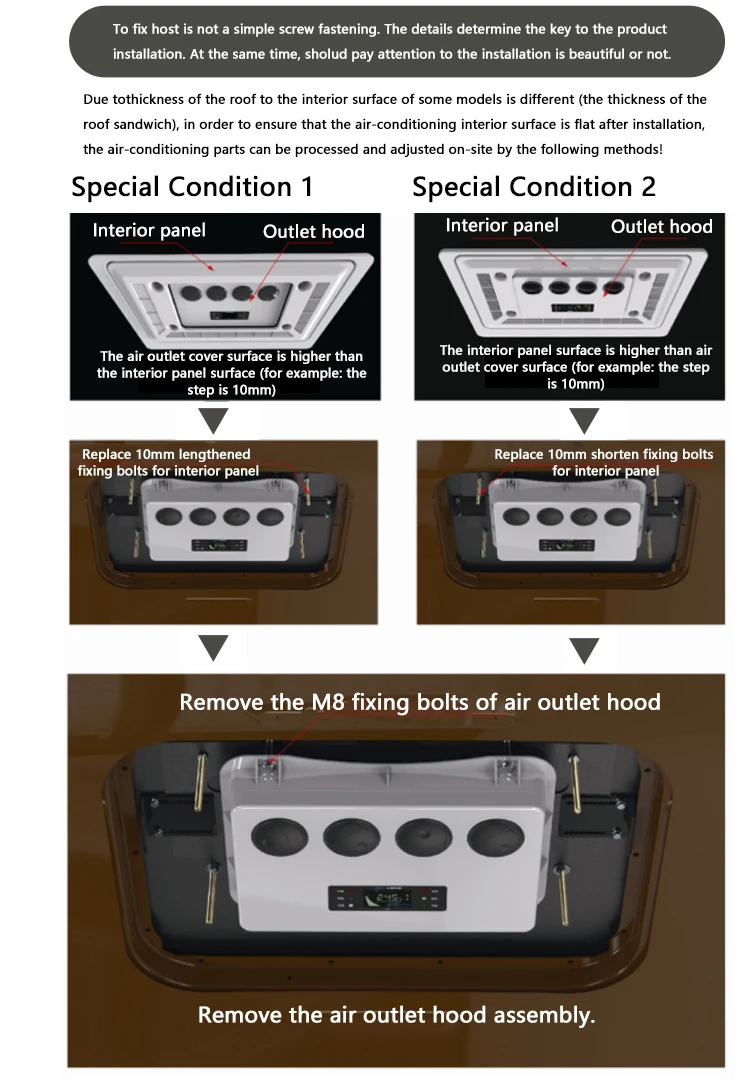 To fix host is not a simple screw fastening. The details determine the key to the product installation. At the same time, sholud pay attention to the installation is beautiful or not.

Due tothickness of the roof to the interior surface of some models is different (the thickness of the roof sandwich), in order to ensure that the air-conditioning interior surface is flat after installation, the air-conditioning parts can be processed and adjusted on-site by the following methods!

Special Condition 1

Interior panel

Outlet hood

The air outlet cover surface is higher than the interior panel surface (for example: the step is 10mm)

Replace 10mm lengthened fixing bolts for interior panel

Special Condition 2

Interior panel

Outlet hood

The interior panel surface is higher than air outlet cover surface (for example: the step is 10mm)

Replace 10mm shorten fixing bolts for interior panel

Remove the M8 fixing bolts of air outlet hood

Remove the air outlet hood assembly.