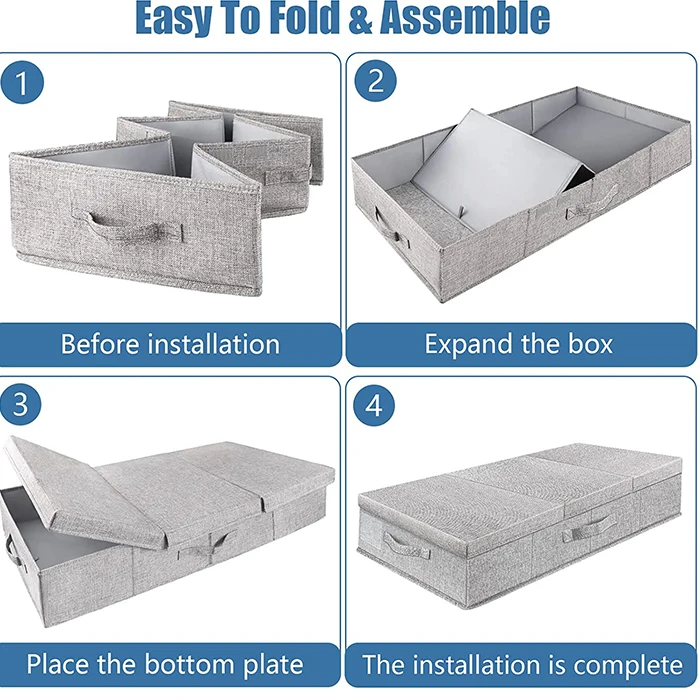 Easy To Fold & Assemble

1

Before installation

2

Expand the box

3

Place the bottom plate

4

The installation is complete