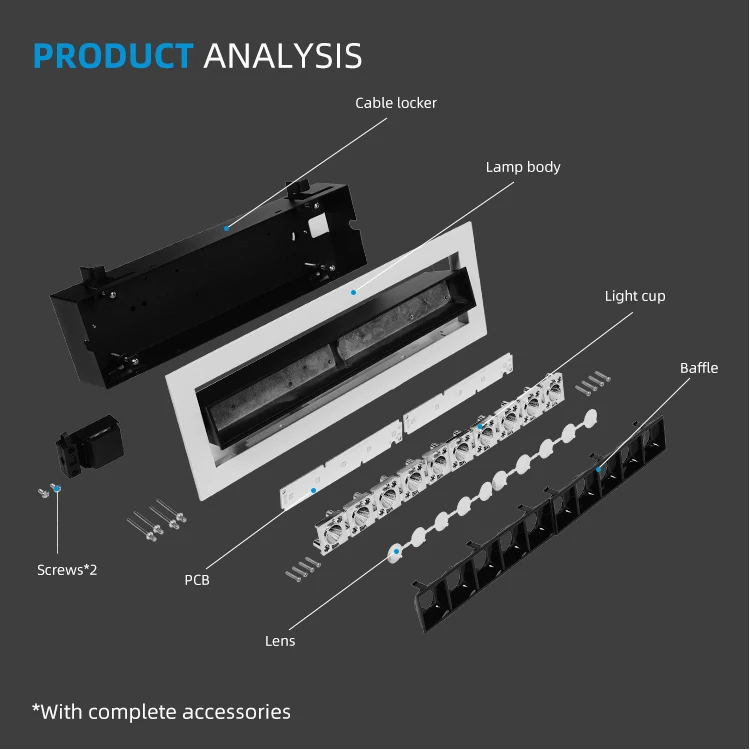 PRODUCT ANALYSIS

Cable locker

Lamp body

Light cup

Baffle

Screws*2

PCB

Lens

*With complete accessories