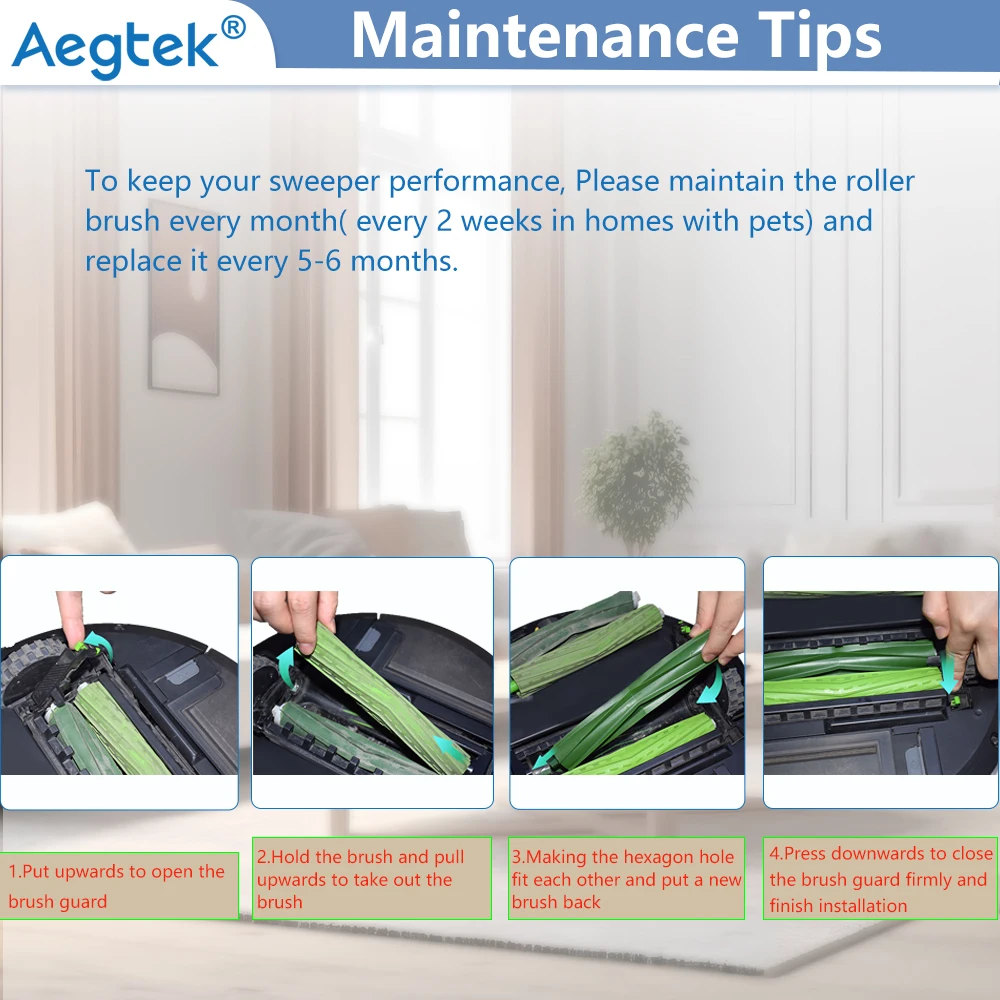 Aegtek®

Maintenance Tips

To keep your sweeper performance, Please maintain the roller brush every month( every 2 weeks in homes with pets) and replace it every 5-6 months.

1.Put upwards to open the brush guard

2.Hold the brush and pull upwards to take out the brush

3.Making the hexagon hole fit each other and put a new brush back

4.Press downwards to close the brush guard firmly and finish installation