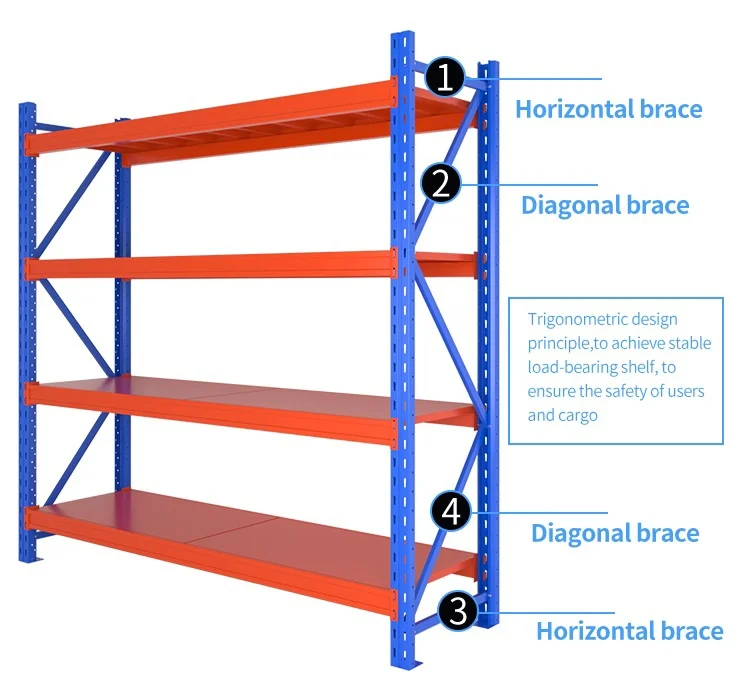 1
Horizontal brace

2
Diagonal brace

Trigonometric design principle,to achieve stable load-bearing shelf, to ensure the safety of users and cargo

4
Diagonal brace

3
Horizontal brace