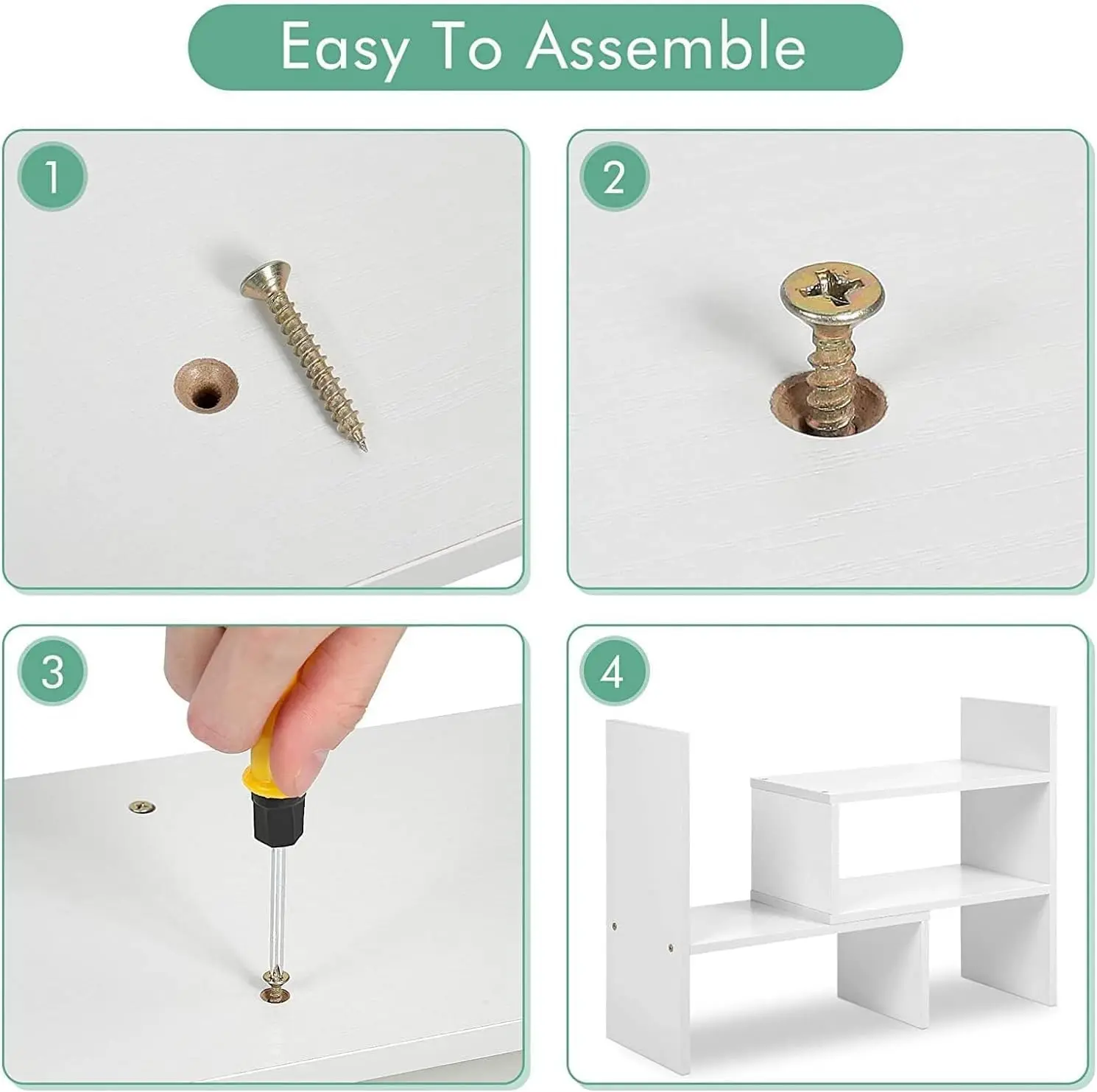 Easy To Assemble

1

2

3

4