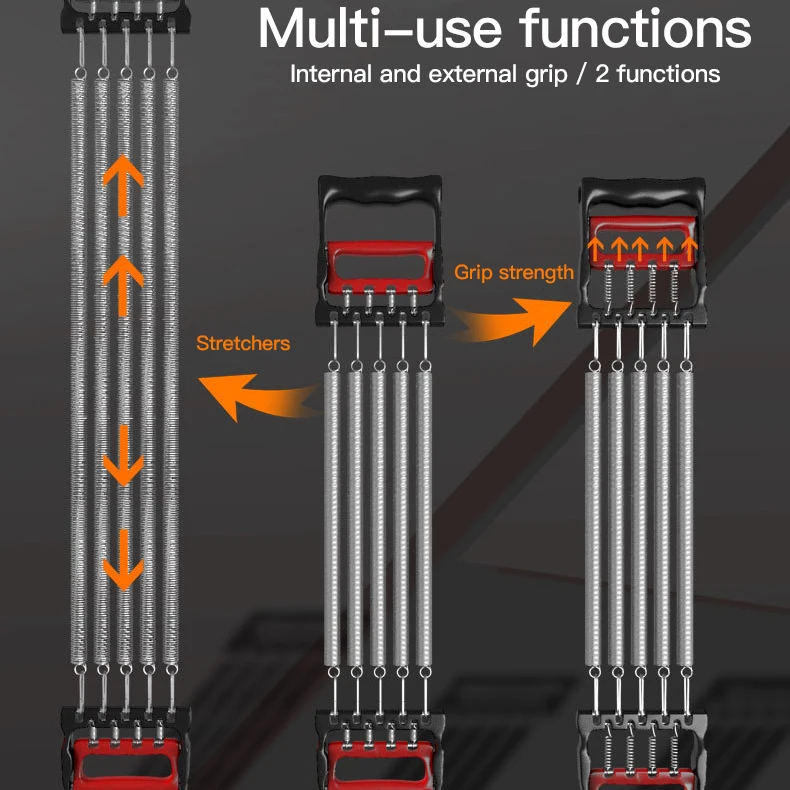 Multi–use functions
Internal and external grip / 2 functions

Grip strength

Stretchers