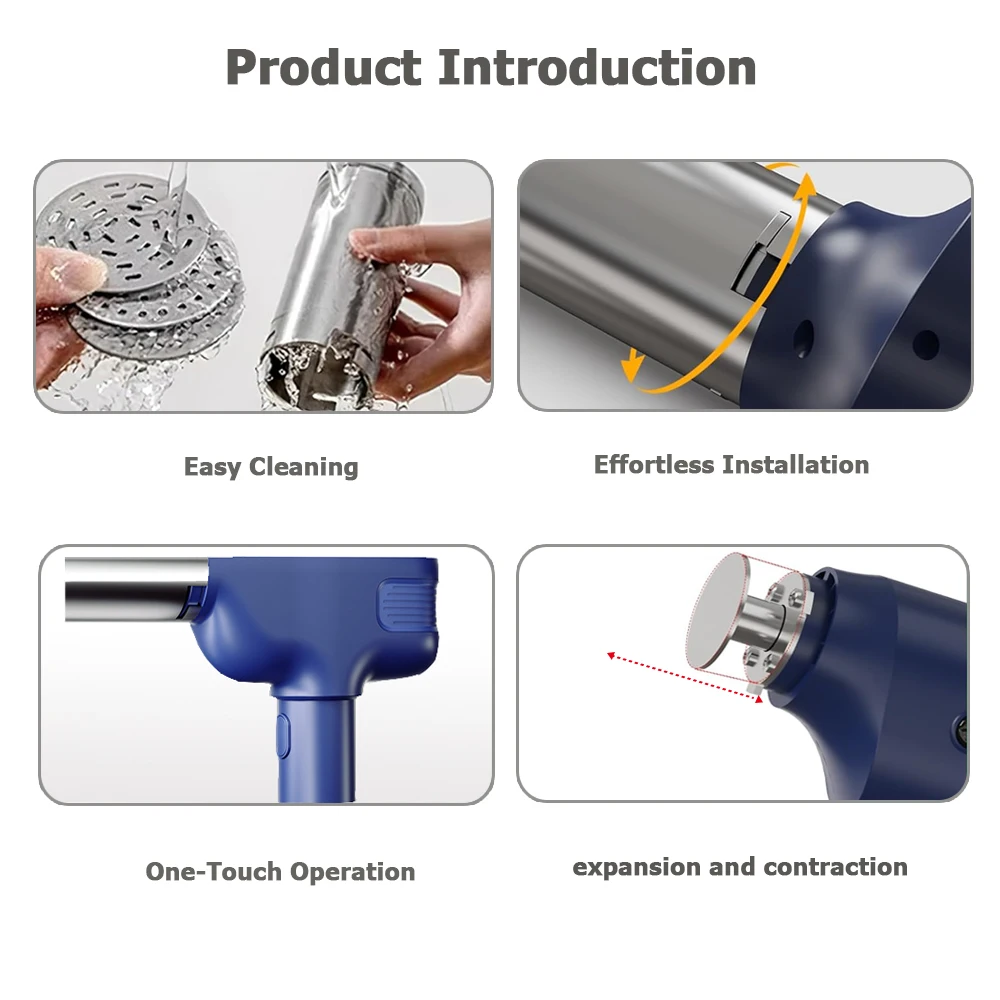 Product Introduction

Easy Cleaning

Effortless Installation

One-Touch Operation

expansion and contraction